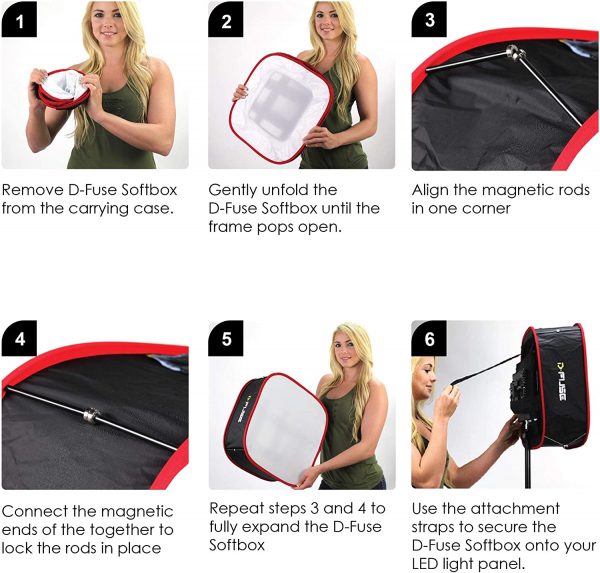 1

Remove D-Fuse Softbox from the carrying case.

2

Gently unfold the D-Fuse Softbox until the frame pops open.

3

Align the magnetic rods in one corner

4

Connect the magnetic ends of the together to lock the rods in place

5

D-FUSE

Repeat steps 3 and 4 to fully expand the D-Fuse Softbox

6

D-FUSE

Use the attachment straps to secure the D-Fuse Softbox onto your LED light panel.