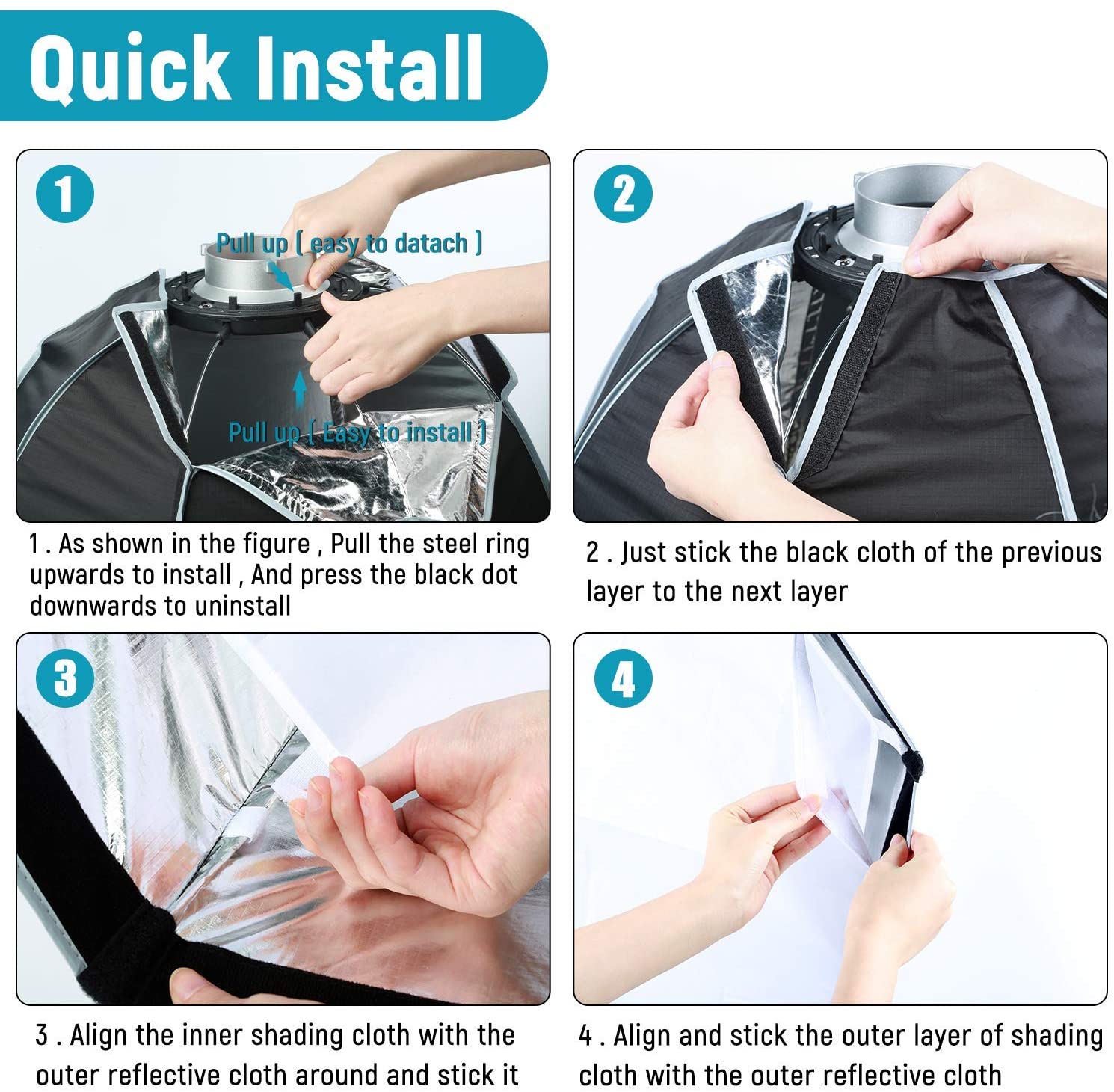 Quick Install

1

Pull up ( easy to datach )

Pull up ( Easy to install )

1 . As shown in the figure , Pull the steel ring upwards to install , And press the black dot downwards to uninstall

2

2 . Just stick the black cloth of the previous layer to the next layer

3

3 . Align the inner shading cloth with the outer reflective cloth around and stick it

4

4 . Align and stick the outer layer of shading cloth with the outer reflective cloth