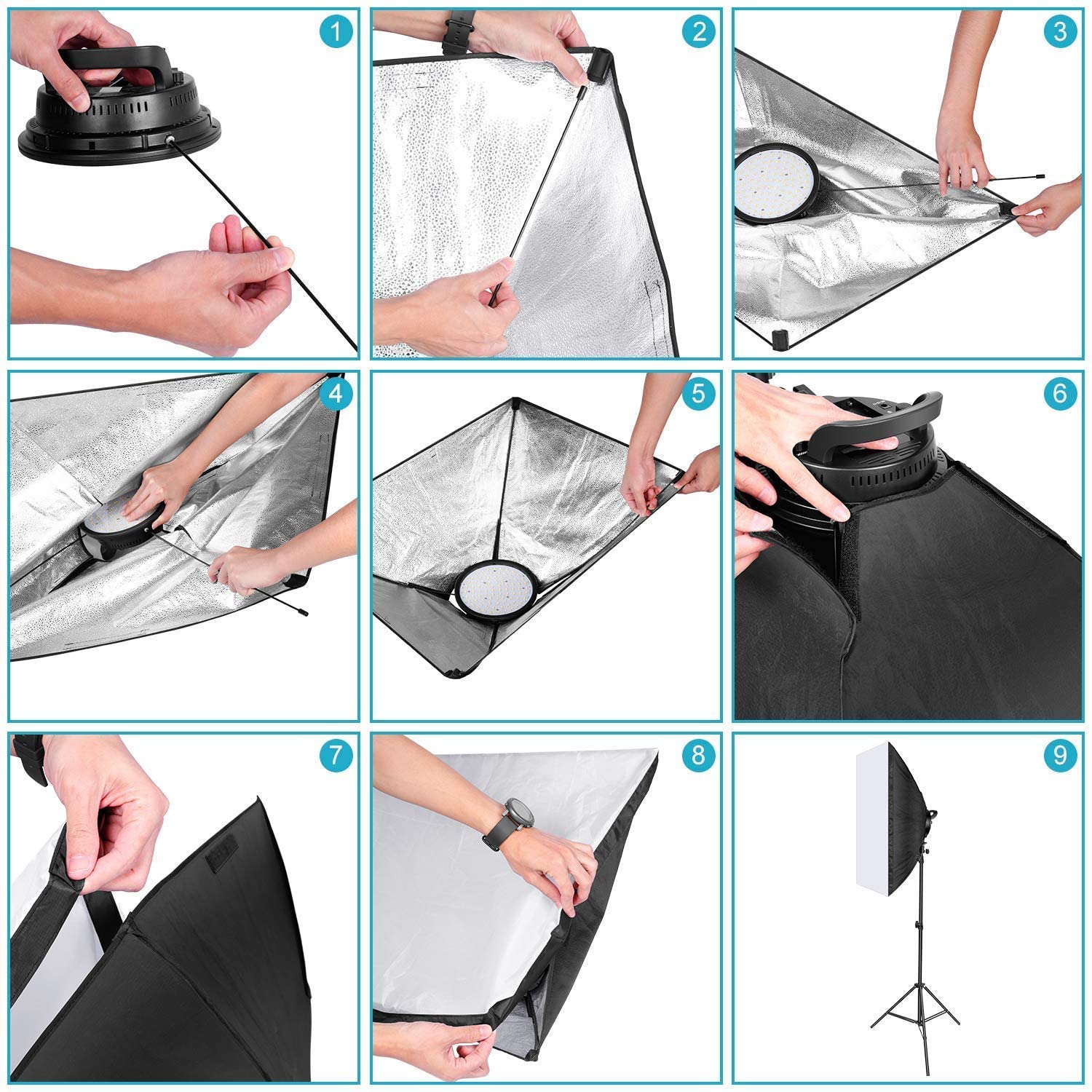 1

2

3

4

5

6

7

8

9