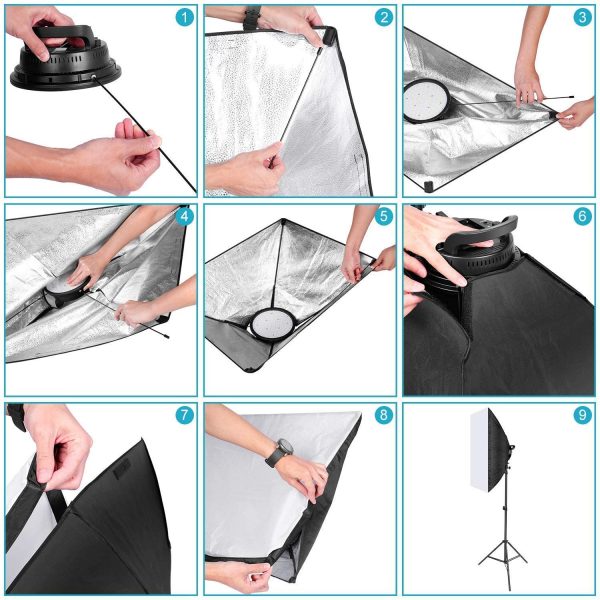 1
2
3
4
5
6
7
8
9