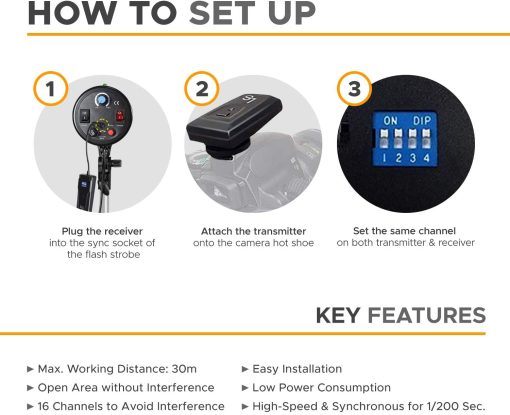 HOW TO SET UP

1

2

3

ON DIP
1 2 3 4

Plug the receiver into the sync socket of the flash strobe

Attach the transmitter onto the camera hot shoe

Set the same channel on both transmitter & receiver

KEY FEATURES

► Max. Working Distance: 30m
► Open Area without Interference
► 16 Channels to Avoid Interference

► Easy Installation
► Low Power Consumption
► High-Speed & Synchronous for 1/200 Sec.