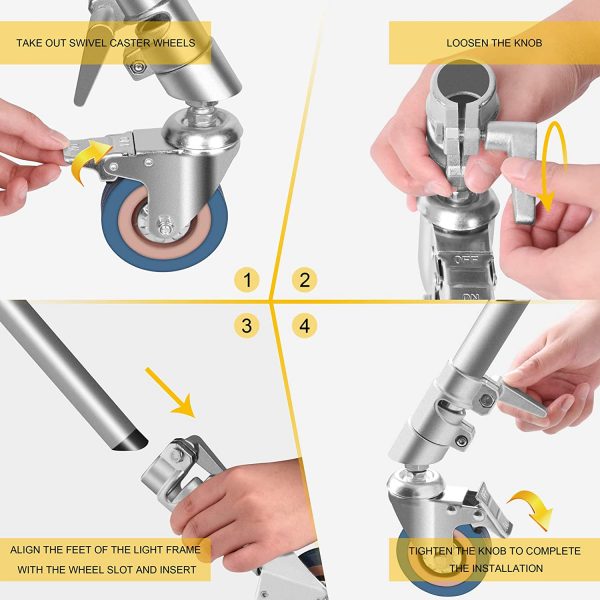 TAKE OUT SWIVEL CASTER WHEELS

LOOSEN THE KNOB

OFF

ON

1

2

3

4

ALIGN THE FEET OF THE LIGHT FRAME WITH THE WHEEL SLOT AND INSERT

TIGHTEN THE KNOB TO COMPLETE THE INSTALLATION