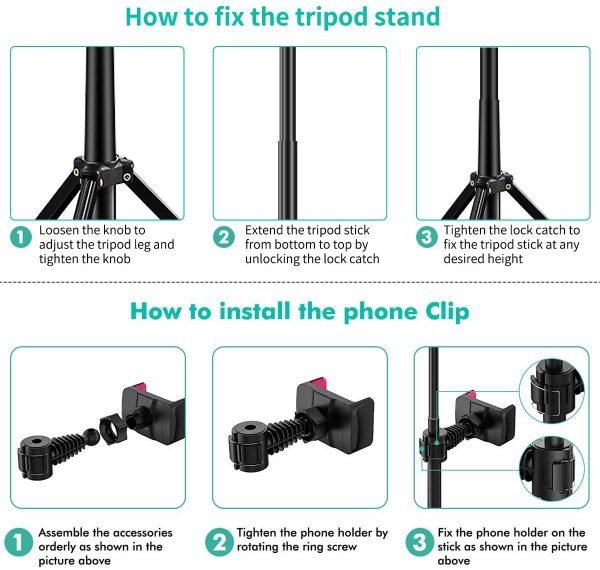 How to fix the tripod stand

1 Loosen the knob to adjust the tripod leg and tighten the knob

2 Extend the tripod stick from bottom to top by unlocking the lock catch

3 Tighten the lock catch to fix the tripod stick at any desired height

How to install the phone Clip

1 Assemble the accessories orderly as shown in the picture above

2 Tighten the phone holder by rotating the ring screw

3 Fix the phone holder on the stick as shown in the picture above