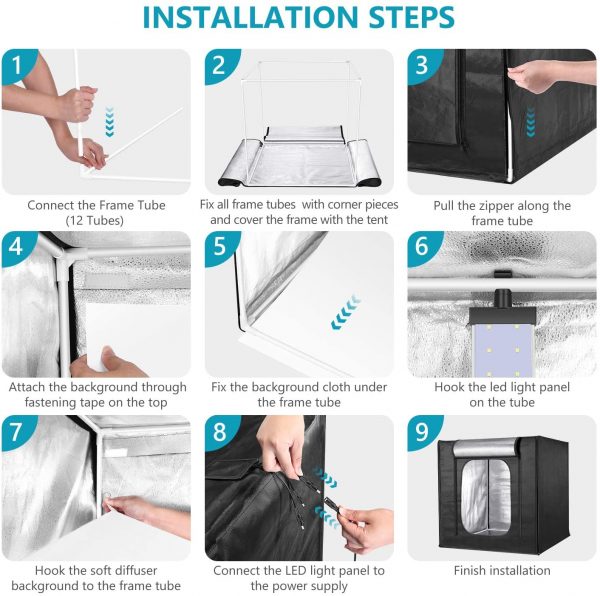 INSTALLATION STEPS

1

Connect the Frame Tube (12 Tubes)

2

Fix all frame tubes with corner pieces and cover the frame with the tent

3

Pull the zipper along the frame tube

4

Attach the background through fastening tape on the top

5

Fix the background cloth under the frame tube

6

Hook the led light panel on the tube

7

Hook the soft diffuser background to the frame tube

8

Connect the LED light panel to the power supply

9

Finish installation