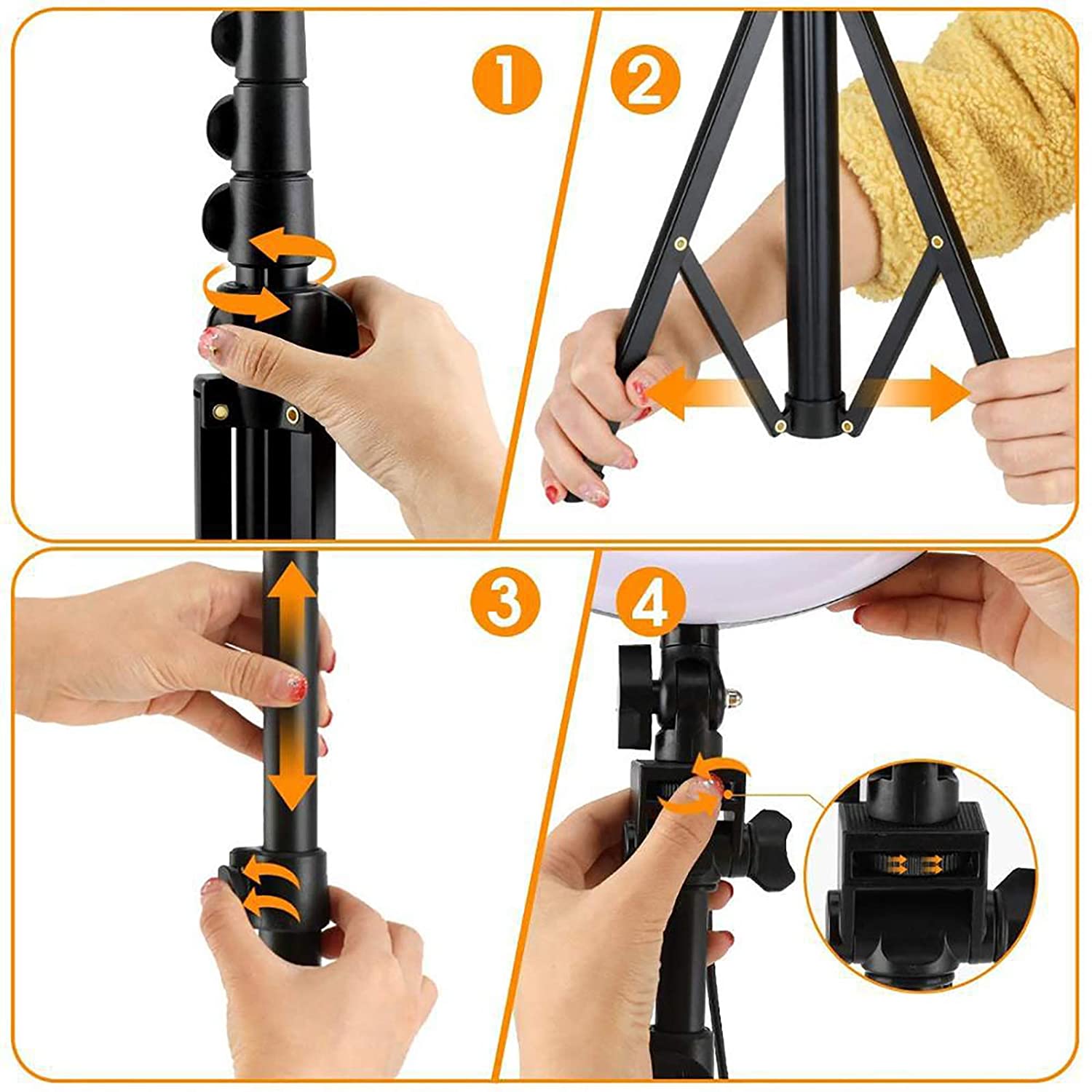 1
2
3
4