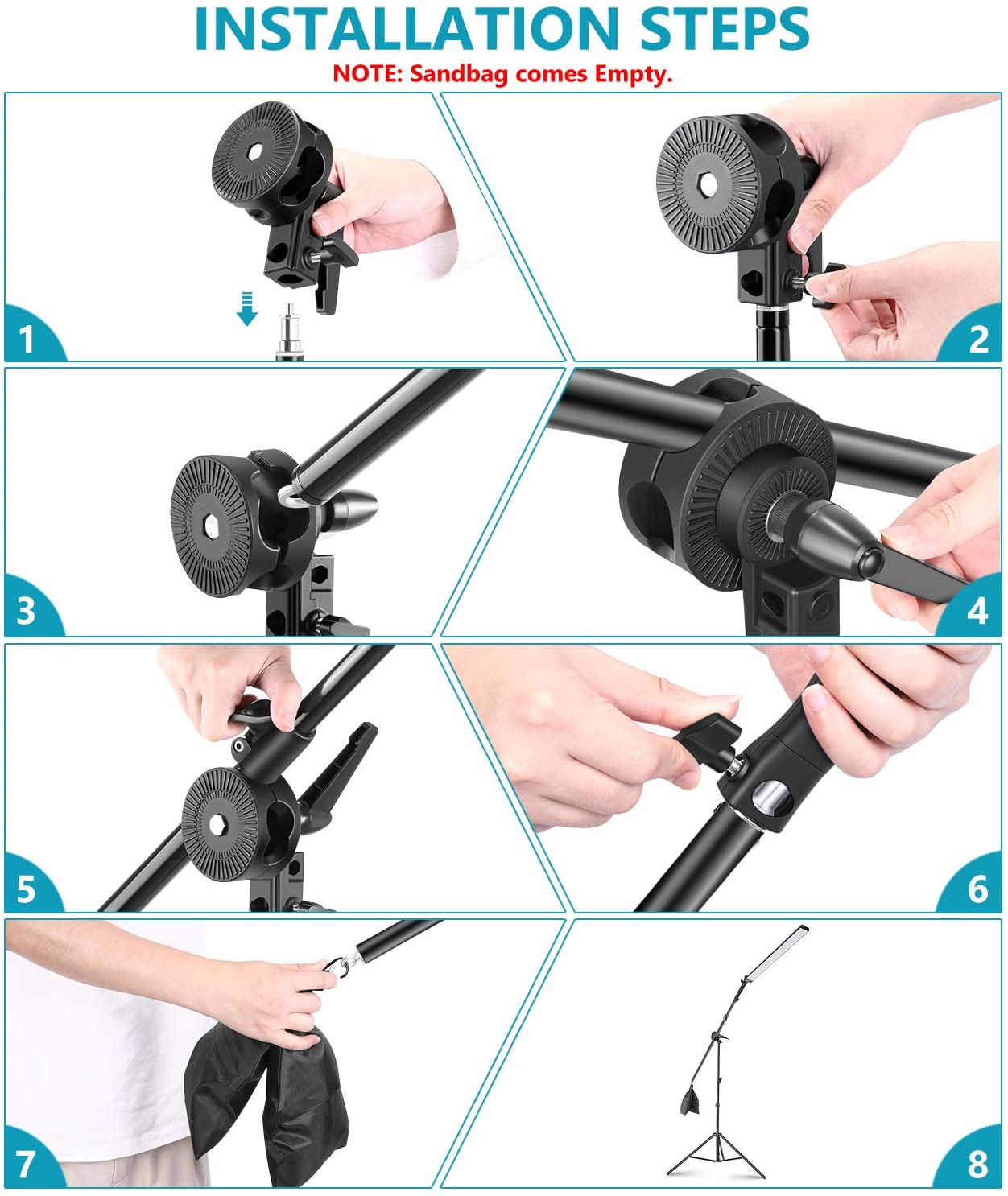 INSTALLATION STEPS

NOTE: Sandbag comes Empty.

1

2

3

4

5

6

7

8