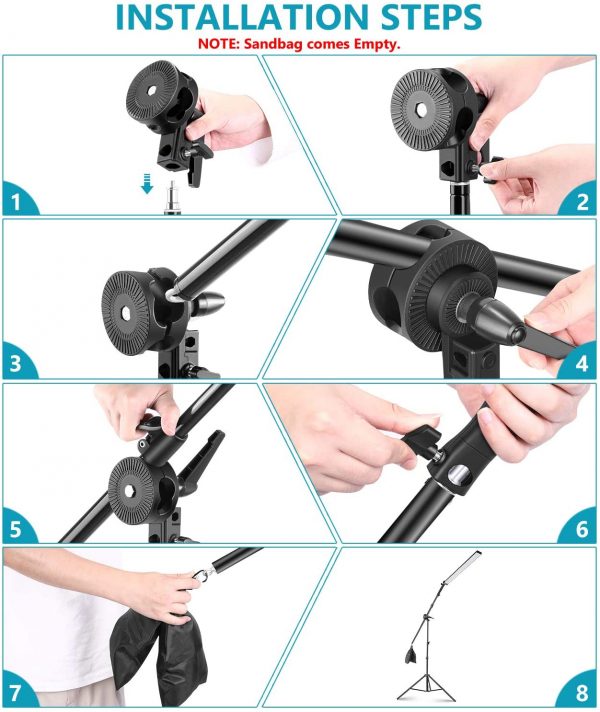 INSTALLATION STEPS
NOTE: Sandbag comes Empty.

1

2

3

4

5

6

7

8