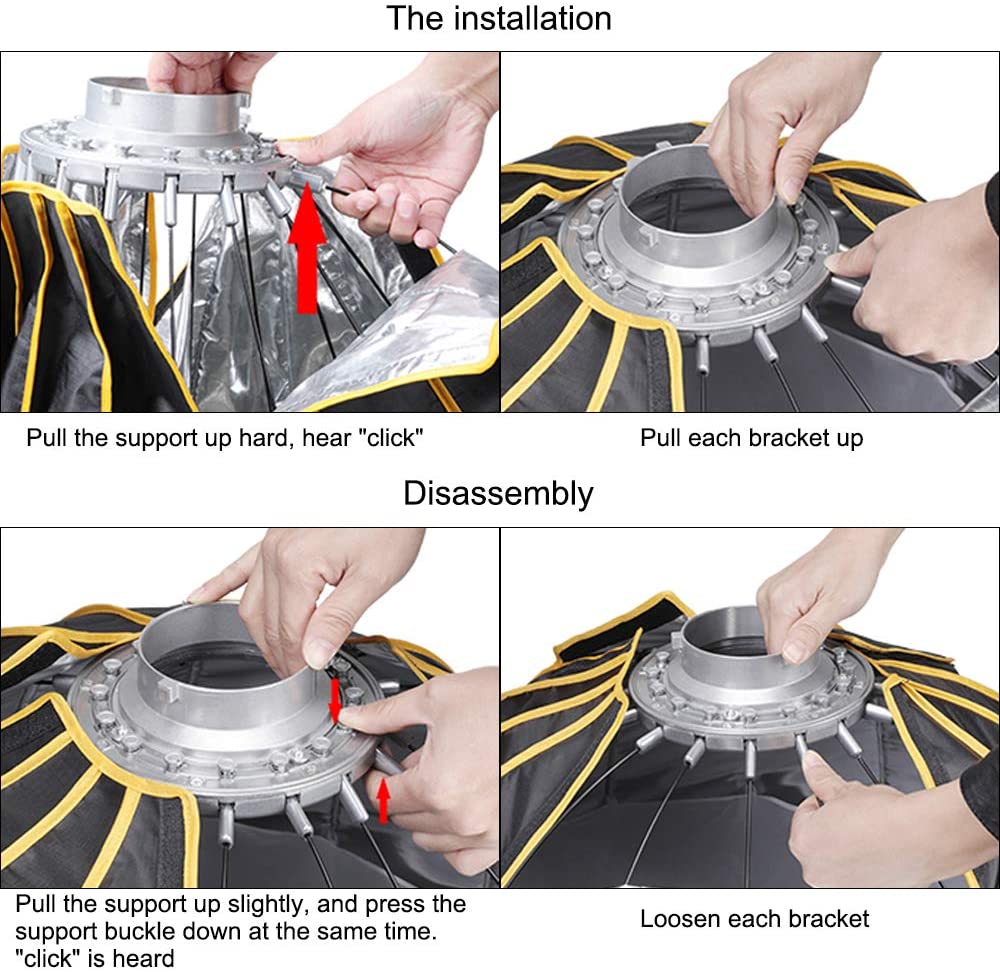 The installation

Pull the support up hard, hear "click"

Pull each bracket up

Disassembly

Pull the support up slightly, and press the support buckle down at the same time. "click" is heard

Loosen each bracket