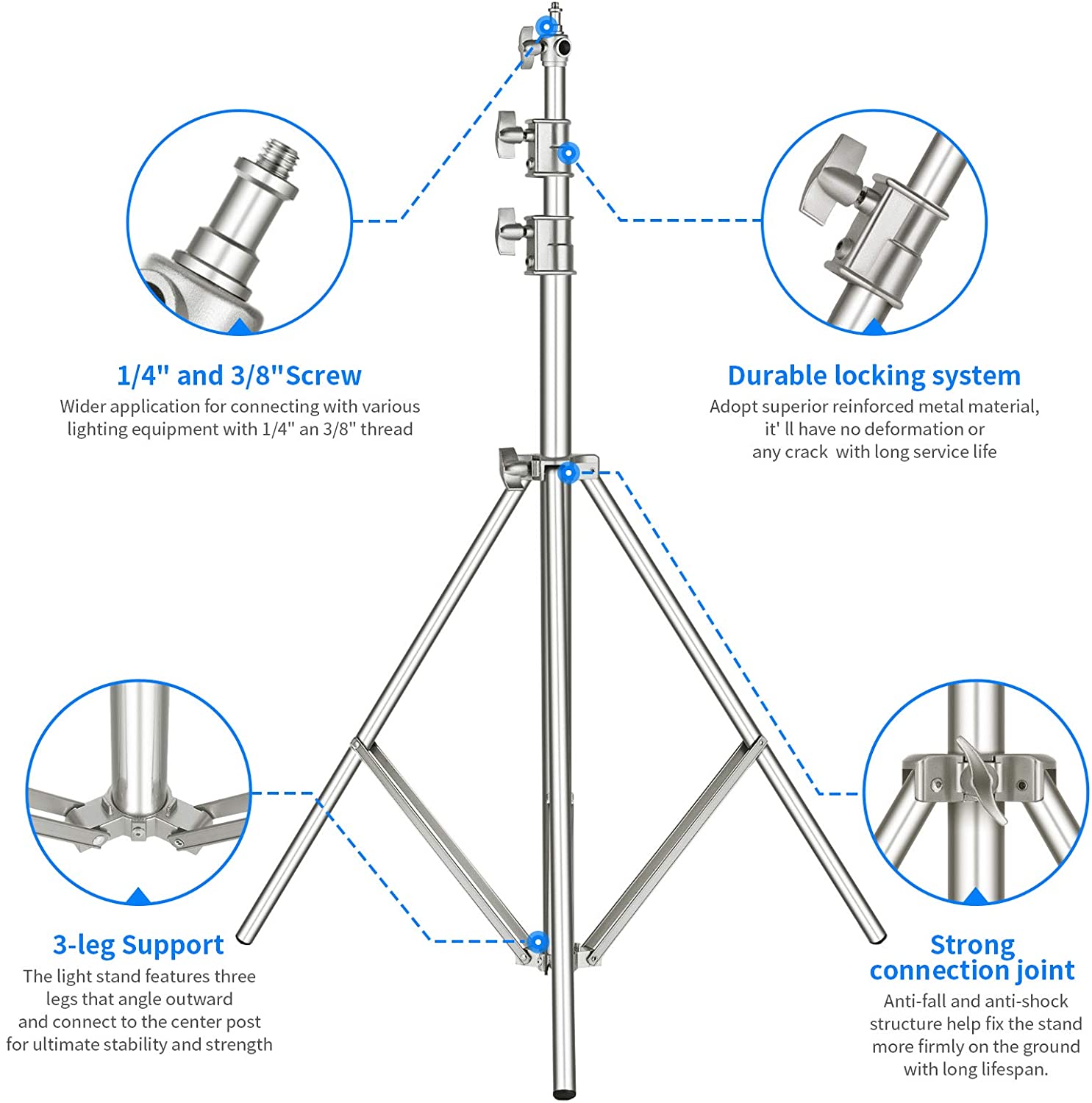 1/4" and 3/8"Screw
Wider application for connecting with various lighting equipment with 1/4" an 3/8" thread

Durable locking system
Adopt superior reinforced metal material, it' ll have no deformation or any crack  with long service life

3-leg Support
The light stand features three legs that angle outward and connect to the center post for ultimate stability and strength

Strong connection joint
Anti-fall and anti-shock structure help fix the stand more firmly on the ground with long lifespan.