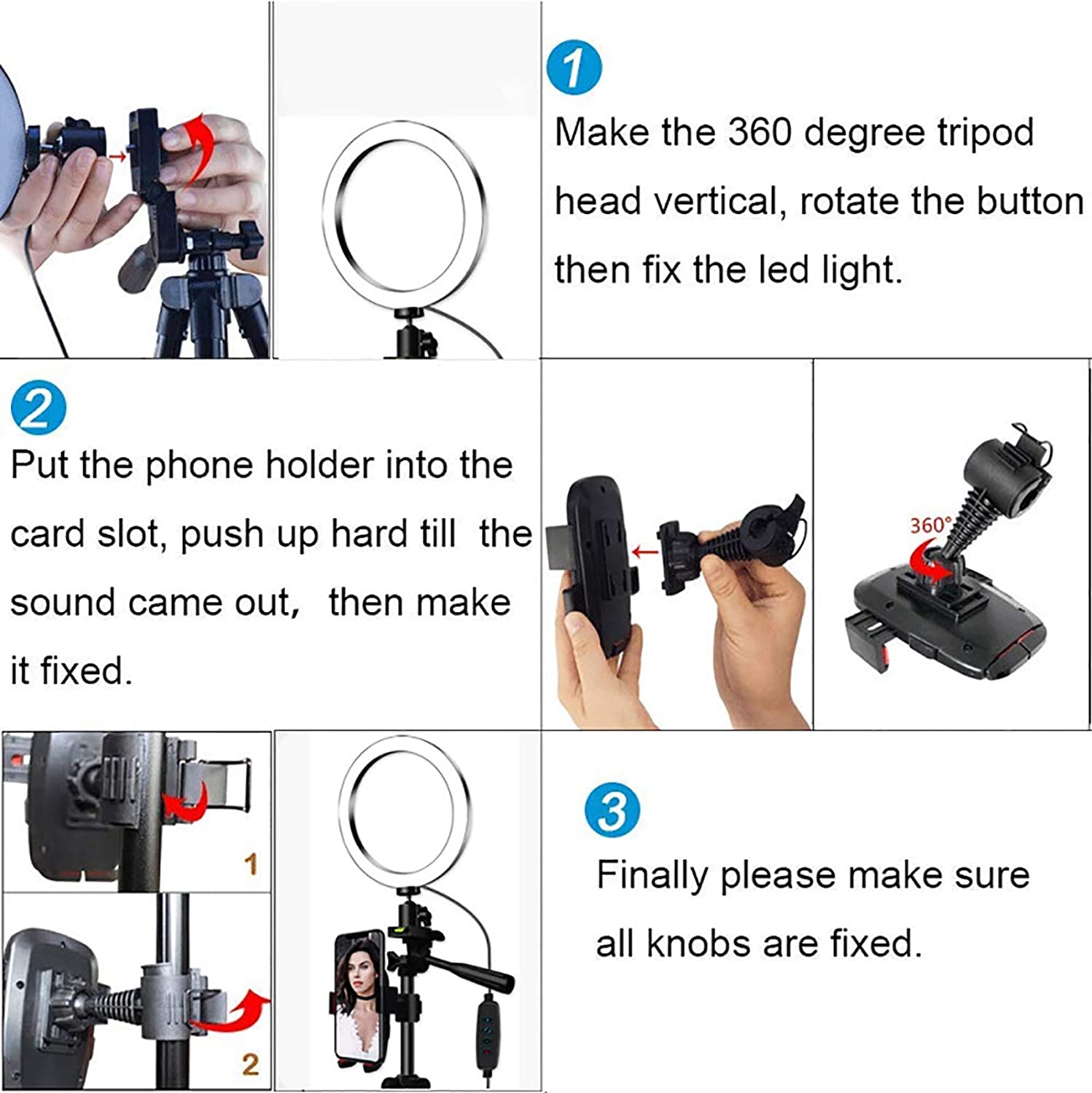 1

Make the 360 degree tripod head vertical, rotate the button then fix the led light.

2

Put the phone holder into the card slot, push up hard till the sound came out, then make it fixed.

360°

1

2

3

Finally please make sure all knobs are fixed.