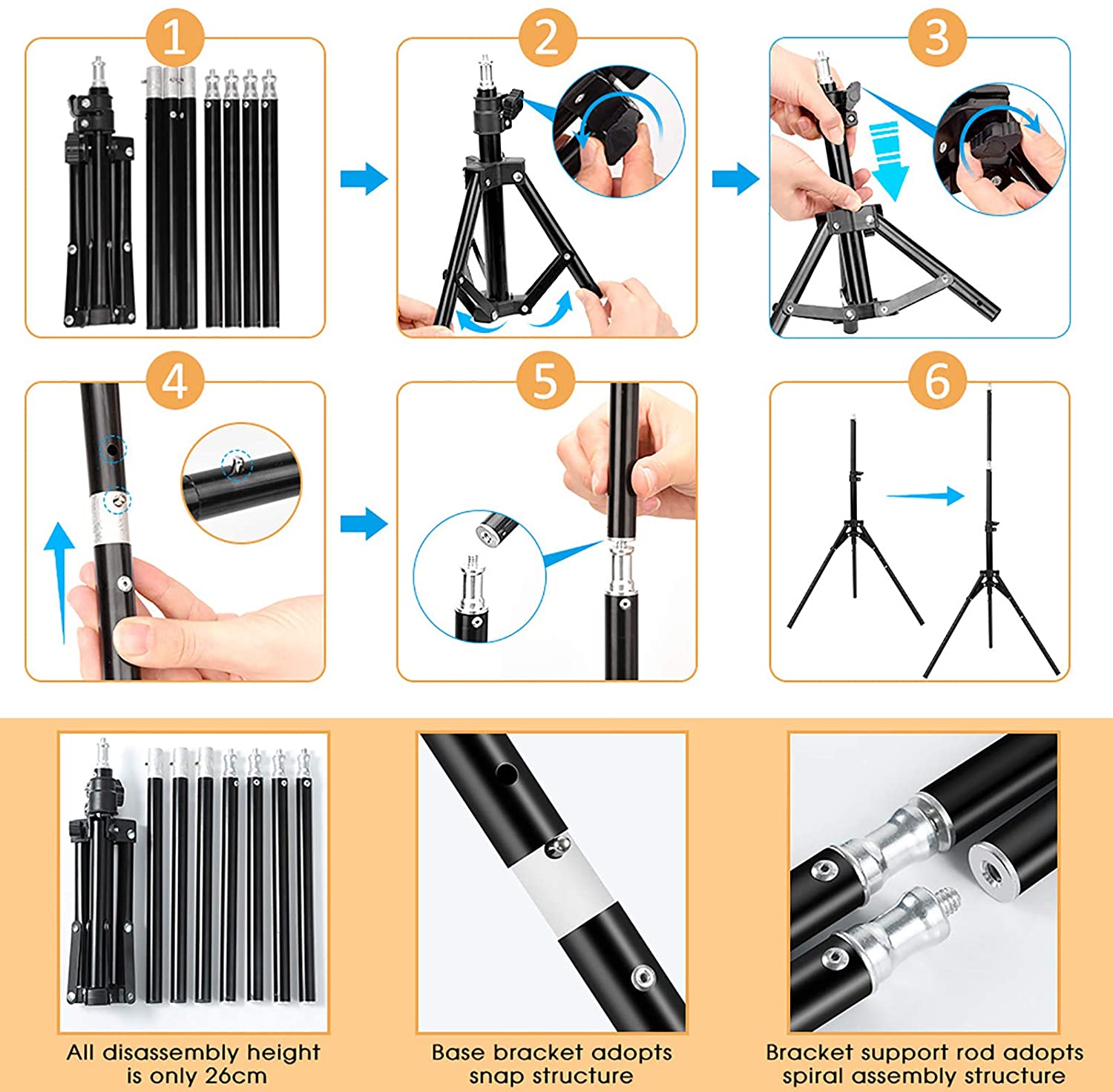 1

2

3

4

5

6

All disassembly height is only 26cm

Base bracket adopts snap structure

Bracket support rod adopts spiral assembly structure