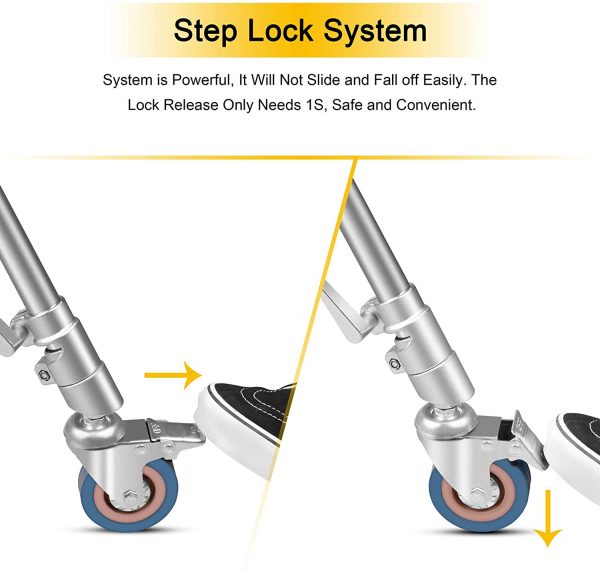 Step Lock System

System is Powerful, It Will Not Slide and Fall off Easily. The Lock Release Only Needs 1S, Safe and Convenient.