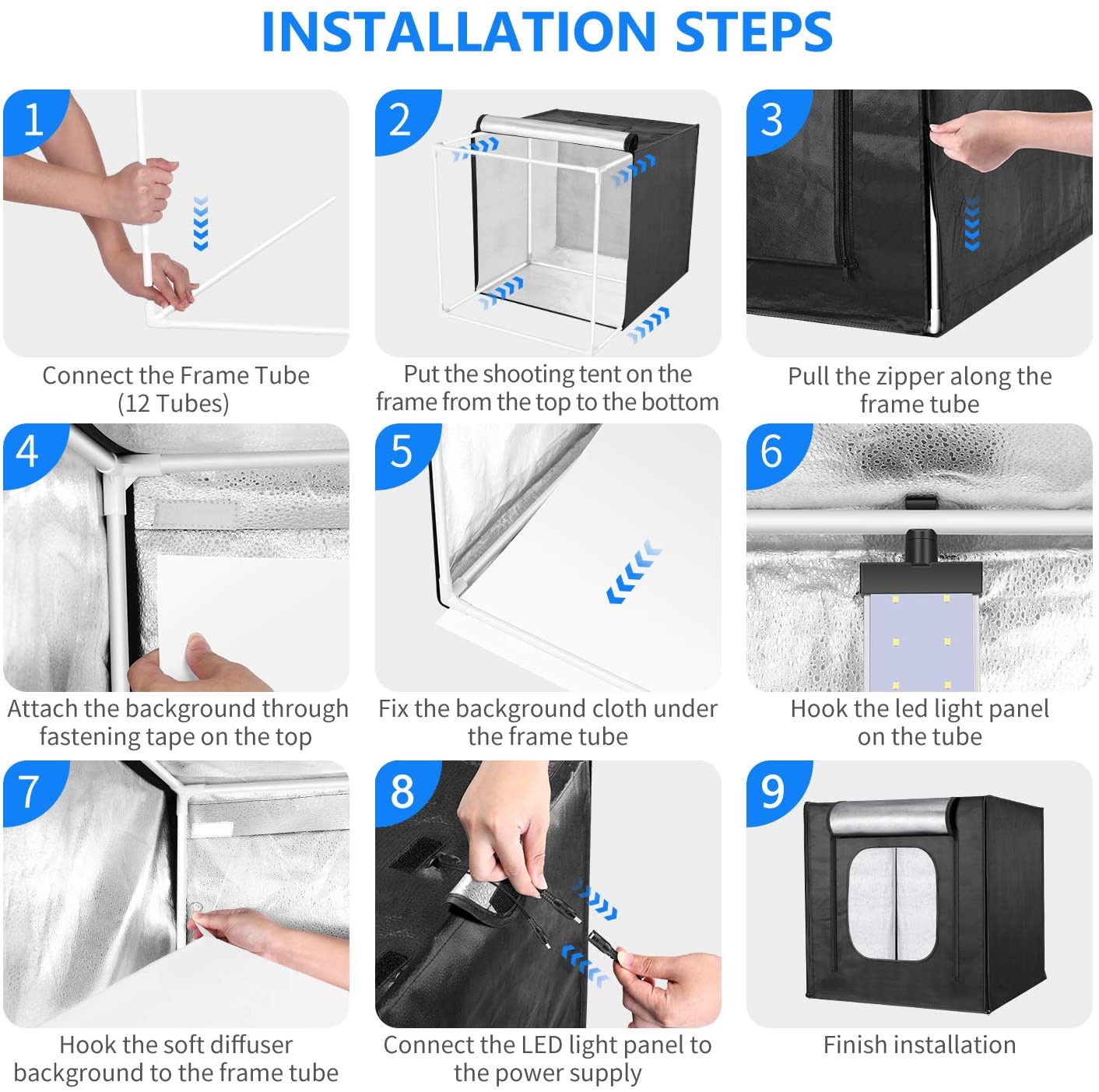 INSTALLATION STEPS

1
Connect the Frame Tube (12 Tubes)

2
Put the shooting tent on the frame from the top to the bottom

3
Pull the zipper along the frame tube

4
Attach the background through fastening tape on the top

5
Fix the background cloth under the frame tube

6
Hook the led light panel on the tube

7
Hook the soft diffuser background to the frame tube

8
Connect the LED light panel to the power supply

9
Finish installation