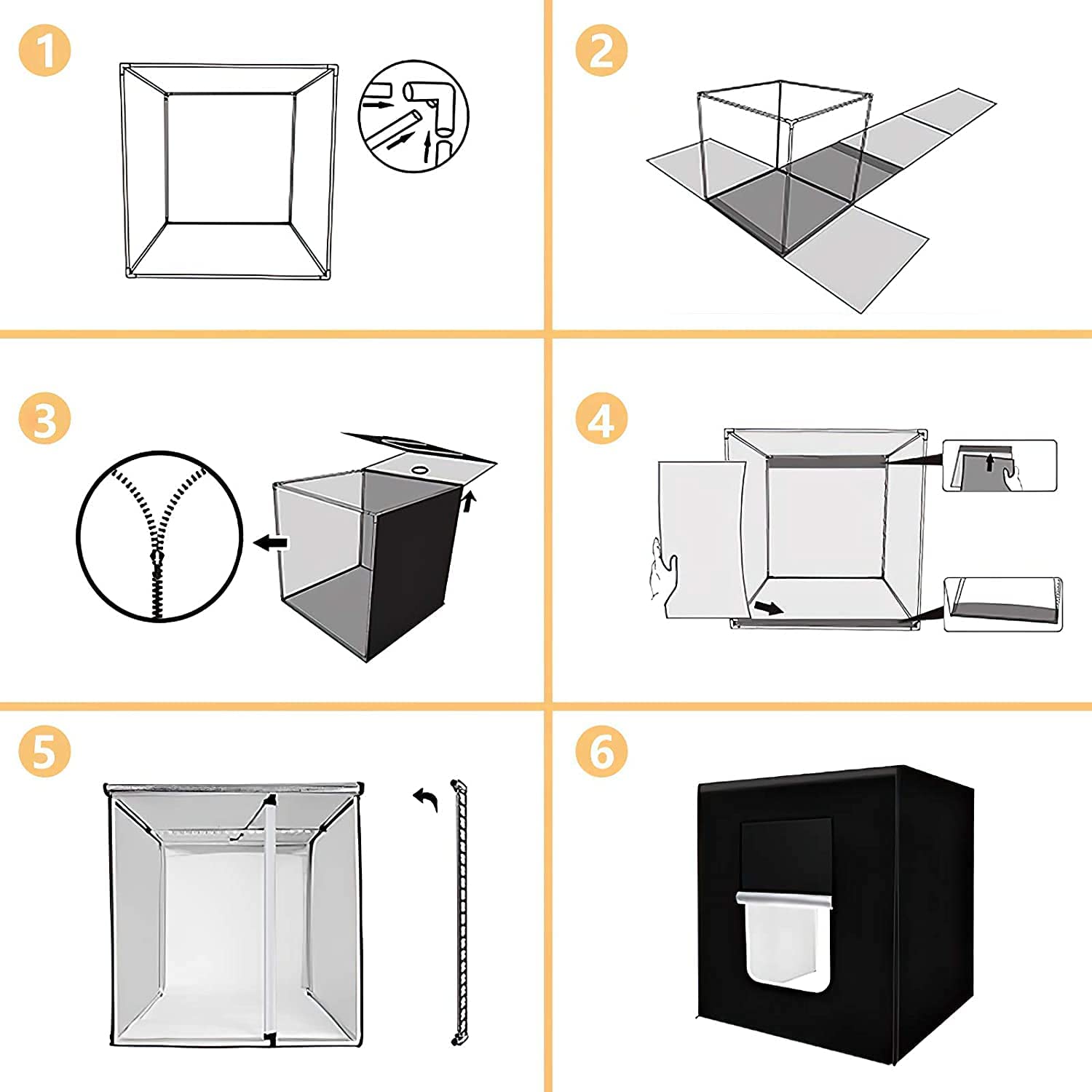 1

2

3

4

5

6