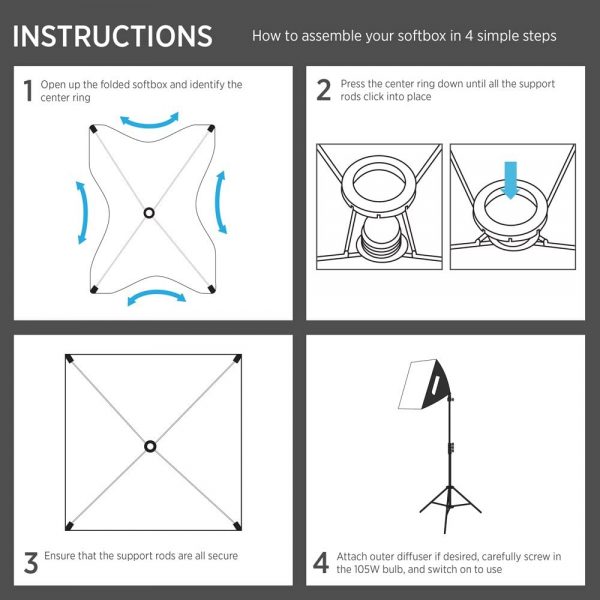 INSTRUCTIONS

How to assemble your softbox in 4 simple steps

1 Open up the folded softbox and identify the center ring

2 Press the center ring down until all the support rods click into place

3 Ensure that the support rods are all secure

4 Attach outer diffuser if desired, carefully screw in the 105W bulb, and switch on to use