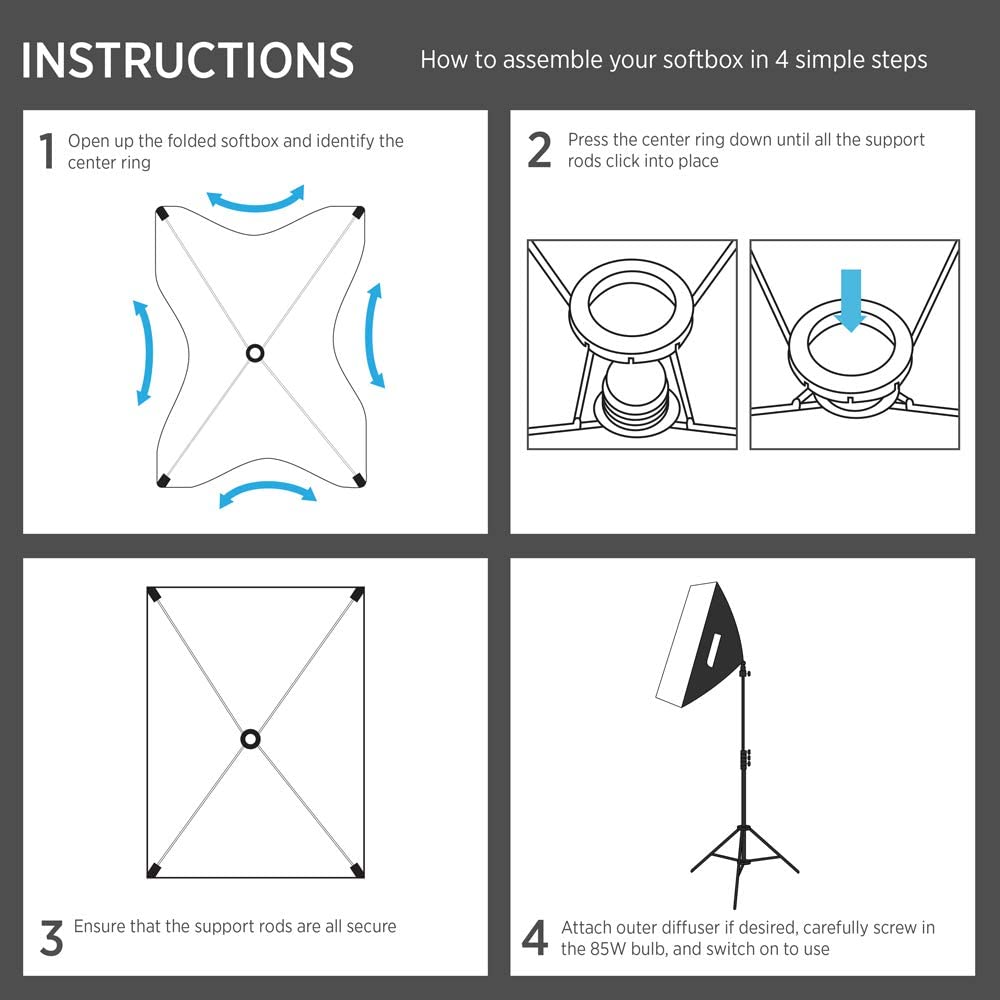 INSTRUCTIONS

How to assemble your softbox in 4 simple steps

1 Open up the folded softbox and identify the center ring

2 Press the center ring down until all the support rods click into place

3 Ensure that the support rods are all secure

4 Attach outer diffuser if desired, carefully screw in the 85W bulb, and switch on to use