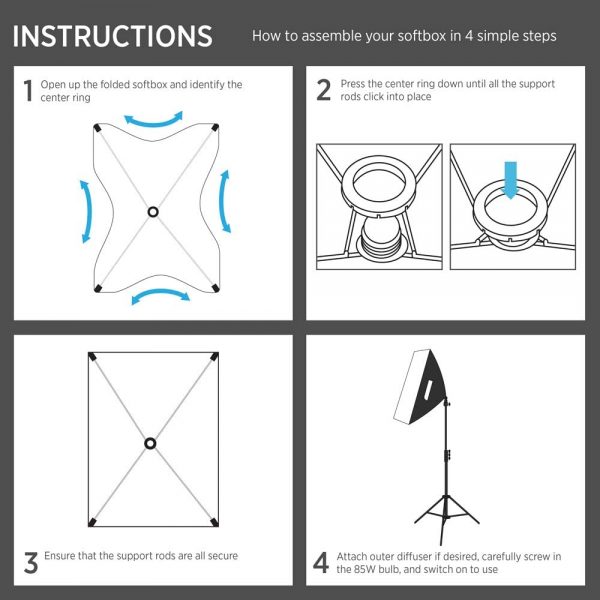 INSTRUCTIONS

How to assemble your softbox in 4 simple steps

1 Open up the folded softbox and identify the center ring

2 Press the center ring down until all the support rods click into place

3 Ensure that the support rods are all secure

4 Attach outer diffuser if desired, carefully screw in the 85W bulb, and switch on to use