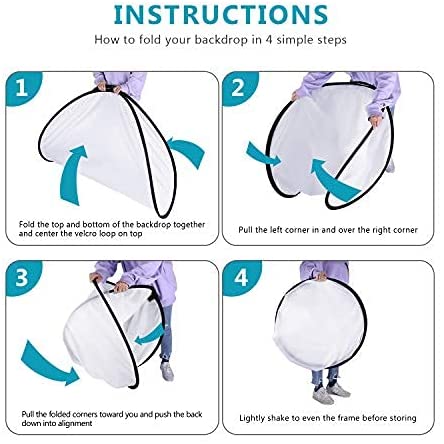 INSTRUCTIONS

How to fold your backdrop in 4 simple steps

1

Fold the top and bottom of the backdrop together and center the velcro loop on top

2

Pull the left corner in and over the right corner

3

Pull the folded corners toward you and push the back down into alignment

4

Lightly shake to even the frame before storing