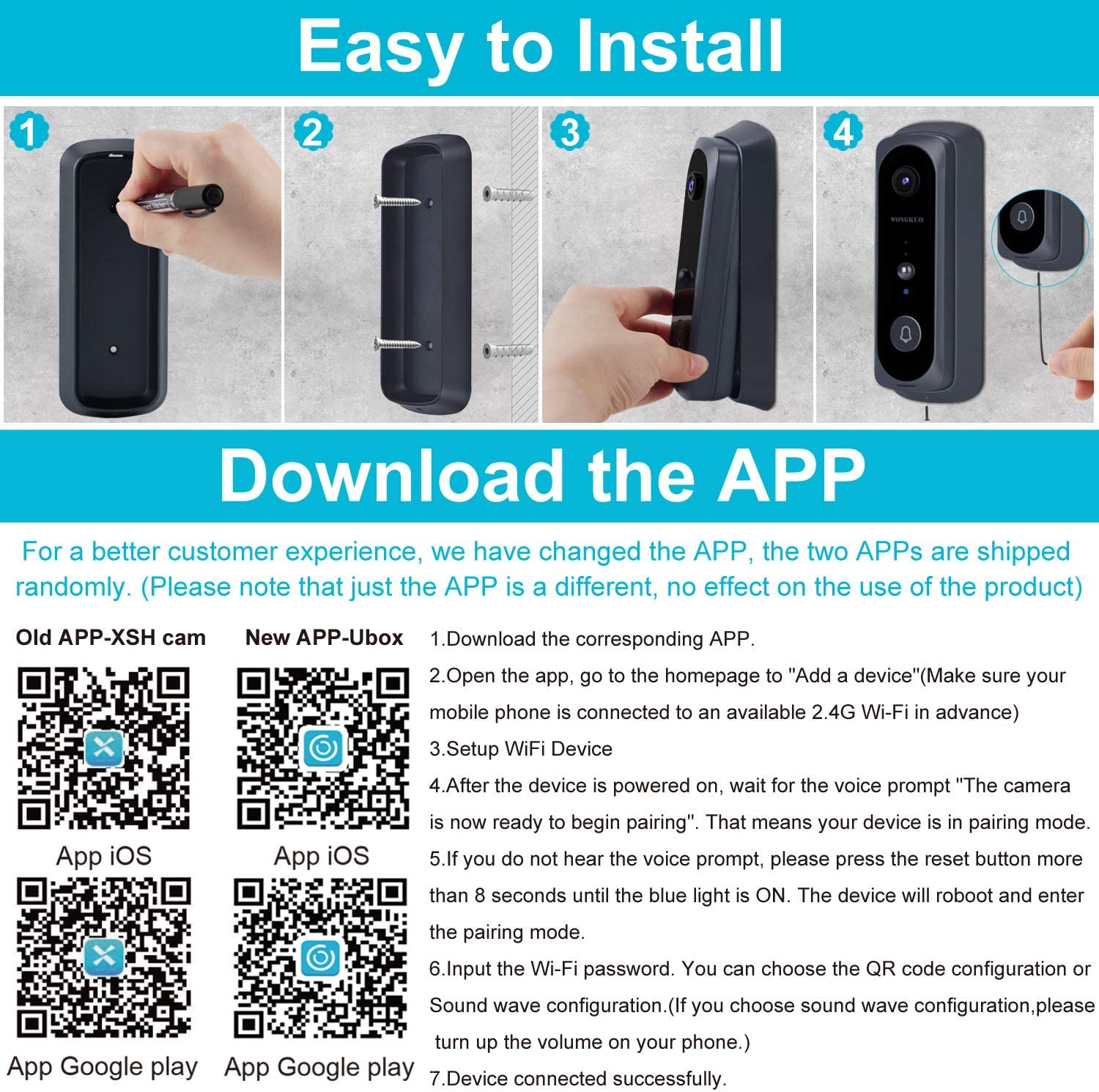 Easy to Install

1

2

3

4

WONGKUO

Download the APP

For a better customer experience, we have changed the APP, the two APPs are shipped randomly. (Please note that just the APP is a different, no effect on the use of the product)

Old APP-XSH cam

App iOS

App Google play

New APP-Ubox

App iOS

App Google play

1.Download the corresponding APP.

2.Open the app, go to the homepage to "Add a device"(Make sure your mobile phone is connected to an available 2.4G Wi-Fi in advance)

3.Setup WiFi Device

4.After the device is powered on, wait for the voice prompt "The camera is now ready to begin pairing". That means your device is in pairing mode.

5.If you do not hear the voice prompt, please press the reset button more than 8 seconds until the blue light is ON. The device will roboot and enter the pairing mode.

6.Input the Wi-Fi password. You can choose the QR code configuration or Sound wave configuration.(If you choose sound wave configuration,please turn up the volume on your phone.)

7.Device connected successfully.