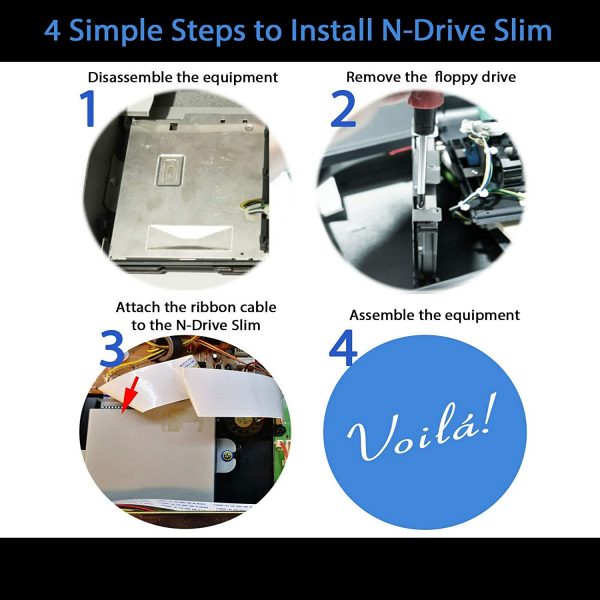 4 Simple Steps to Install N-Drive Slim

Disassemble the equipment

1

Remove the floppy drive

2

Attach the ribbon cable to the N-Drive Slim

3

Assemble the equipment

4

Voilá!