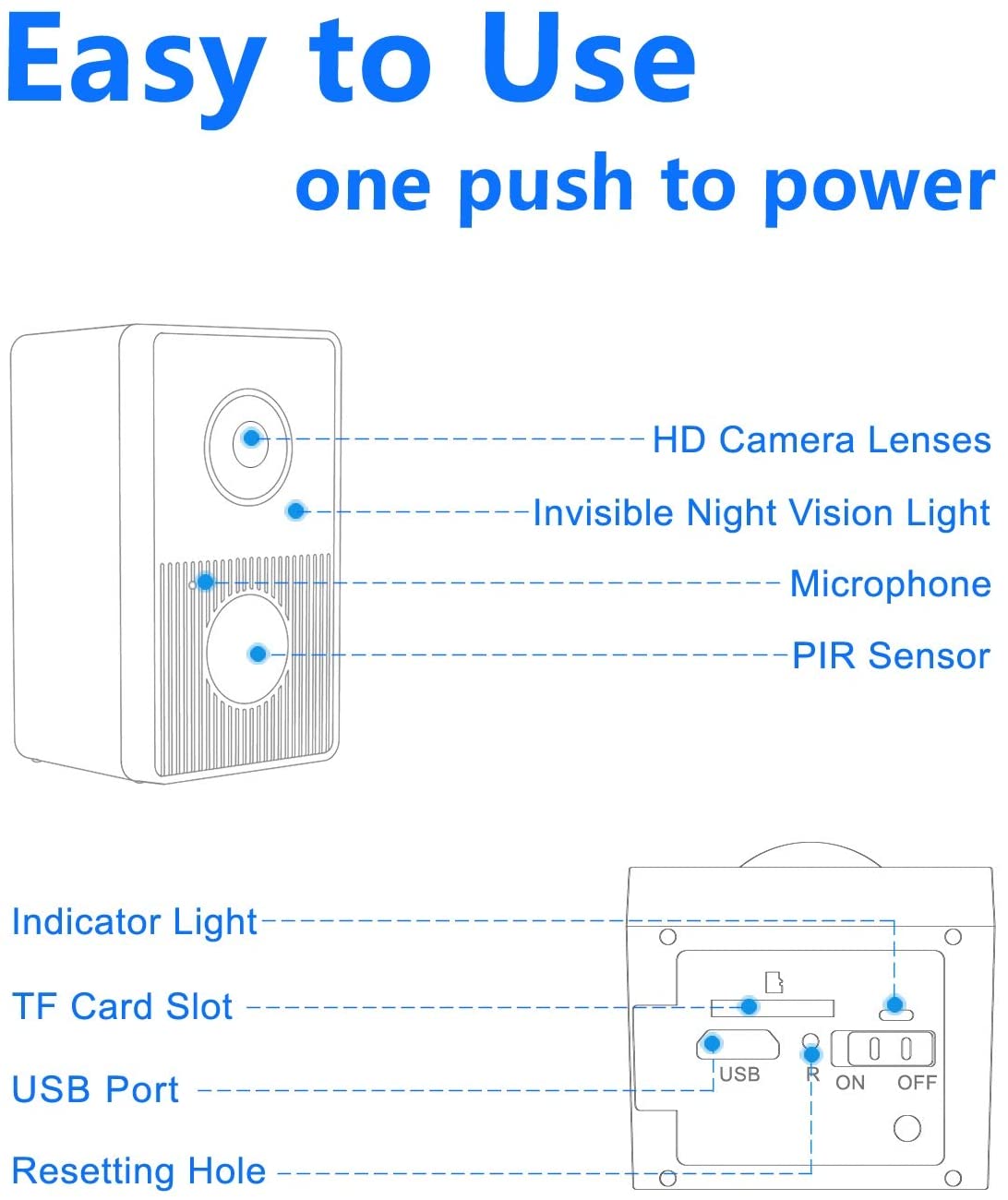 Easy to Use

one push to power

HD Camera Lenses

Invisible Night Vision Light

Microphone

PIR Sensor

Indicator Light

TF Card Slot

USB Port

Resetting Hole

USB

R

ON

OFF