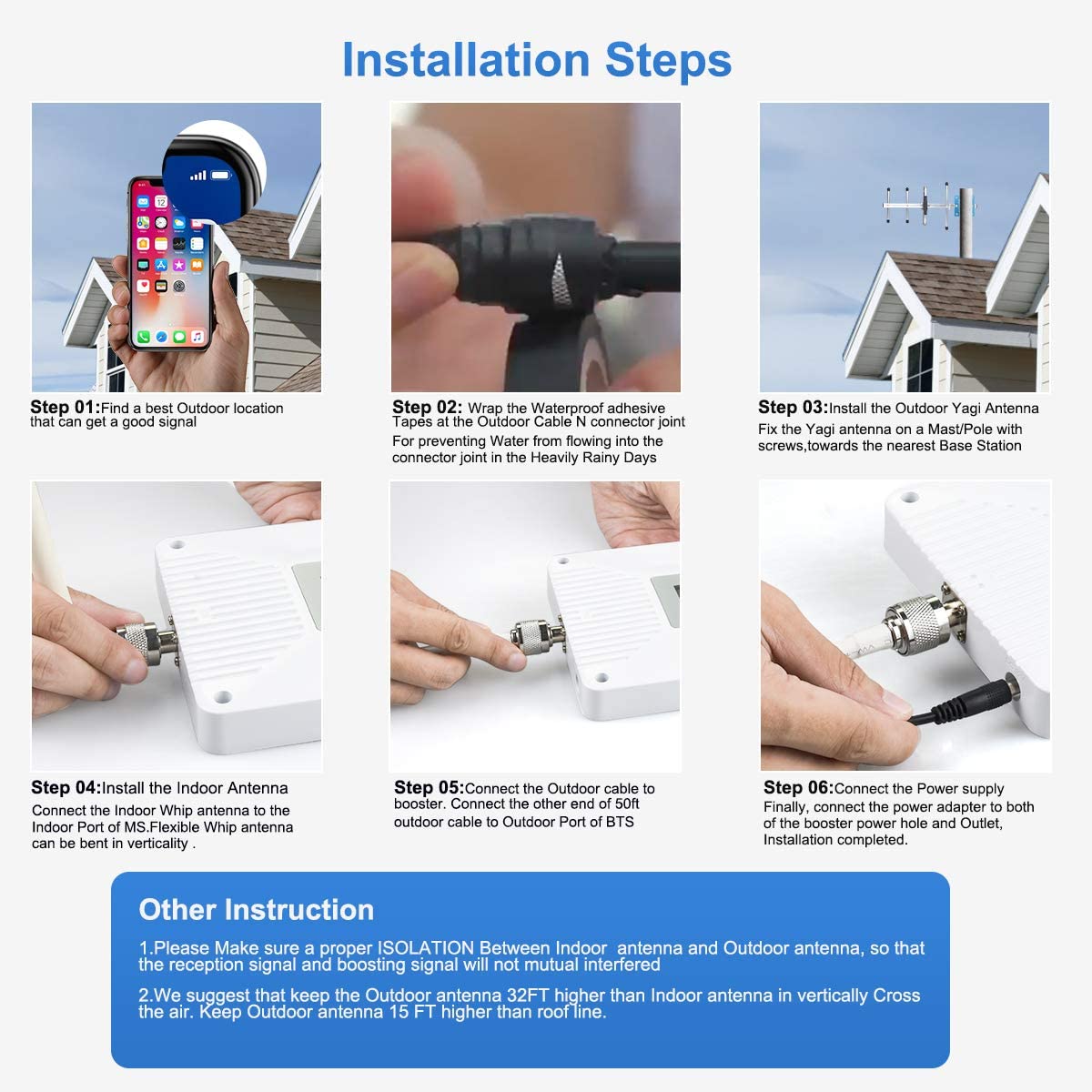 Installation Steps

Step 01:Find a best Outdoor location that can get a good signal

Step 02: Wrap the Waterproof adhesive Tapes at the Outdoor Cable N connector joint
For preventing Water from flowing into the connector joint in the Heavily Rainy Days

Step 03:Install the Outdoor Yagi Antenna
Fix the Yagi antenna on a Mast/Pole with screws,towards the nearest Base Station

Step 04:Install the Indoor Antenna
Connect the Indoor Whip antenna to the Indoor Port of MS.Flexible Whip antenna can be bent in verticality .

Step 05:Connect the Outdoor cable to booster. Connect the other end of 50ft outdoor cable to Outdoor Port of BTS

Step 06:Connect the Power supply
Finally, connect the power adapter to both of the booster power hole and Outlet, Installation completed.

Other Instruction

1.Please Make sure a proper ISOLATION Between Indoor antenna and Outdoor antenna, so that the reception signal and boosting signal will not mutual interfered

2.We suggest that keep the Outdoor antenna 32FT higher than Indoor antenna in vertically Cross the air. Keep Outdoor antenna 15 FT higher than roof line.