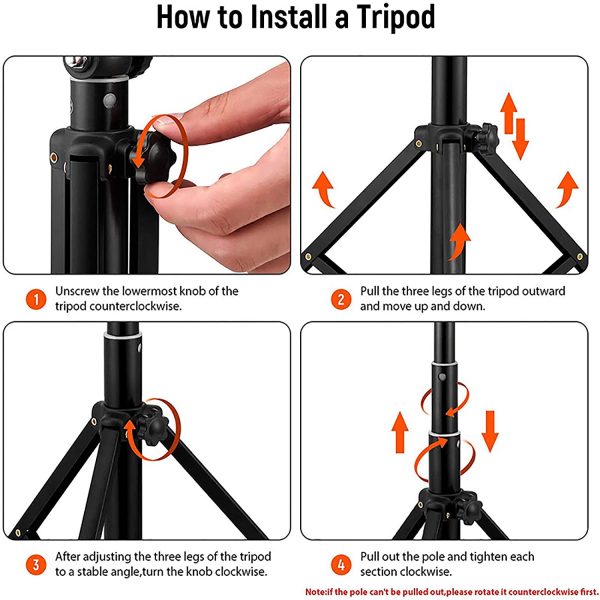 How to Install a Tripod

1 Unscrew the lowermost knob of the tripod counterclockwise.

2 Pull the three legs of the tripod outward and move up and down.

3 After adjusting the three legs of the tripod to a stable angle,turn the knob clockwise.

4 Pull out the pole and tighten each section clockwise.

Note:if the pole can't be pulled out,please rotate it counterclockwise first.