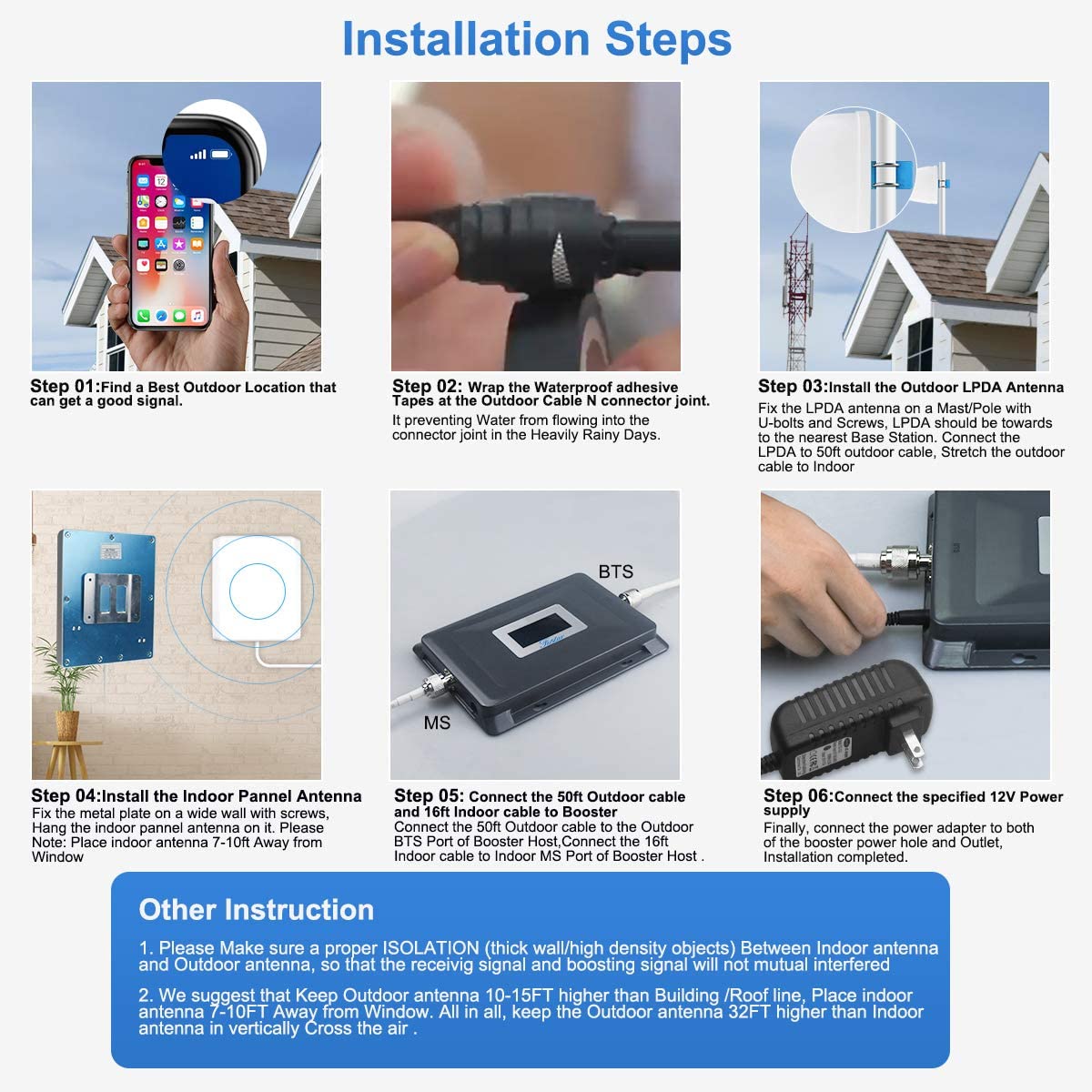 Installation Steps

Step 01:Find a Best Outdoor Location that can get a good signal.

Step 02: Wrap the Waterproof adhesive Tapes at the Outdoor Cable N connector joint.
It preventing Water from flowing into the connector joint in the Heavily Rainy Days.

Step 03:Install the Outdoor LPDA Antenna
Fix the LPDA antenna on a Mast/Pole with U-bolts and Screws, LPDA should be towards to the nearest Base Station. Connect the LPDA to 50ft outdoor cable, Stretch the outdoor cable to Indoor

BTS

MS

Step 04:Install the Indoor Pannel Antenna
Fix the metal plate on a wide wall with screws, Hang the indoor pannel antenna on it. Please Note: Place indoor antenna 7-10ft Away from Window

Step 05: Connect the 50ft Outdoor cable and 16ft Indoor cable to Booster
Connect the 50ft Outdoor cable to the Outdoor BTS Port of Booster Host,Connect the 16ft Indoor cable to Indoor MS Port of Booster Host .

Step 06:Connect the specified 12V Power supply
Finally, connect the power adapter to both of the booster power hole and Outlet, Installation completed.

Other Instruction

1. Please Make sure a proper ISOLATION (thick wall/high density objects) Between Indoor antenna and Outdoor antenna, so that the receivig signal and boosting signal will not mutual interfered

2. We suggest that Keep Outdoor antenna 10-15FT higher than Building /Roof line, Place indoor antenna 7-10FT Away from Window. All in all, keep the Outdoor antenna 32FT higher than Indoor antenna in vertically Cross the air .