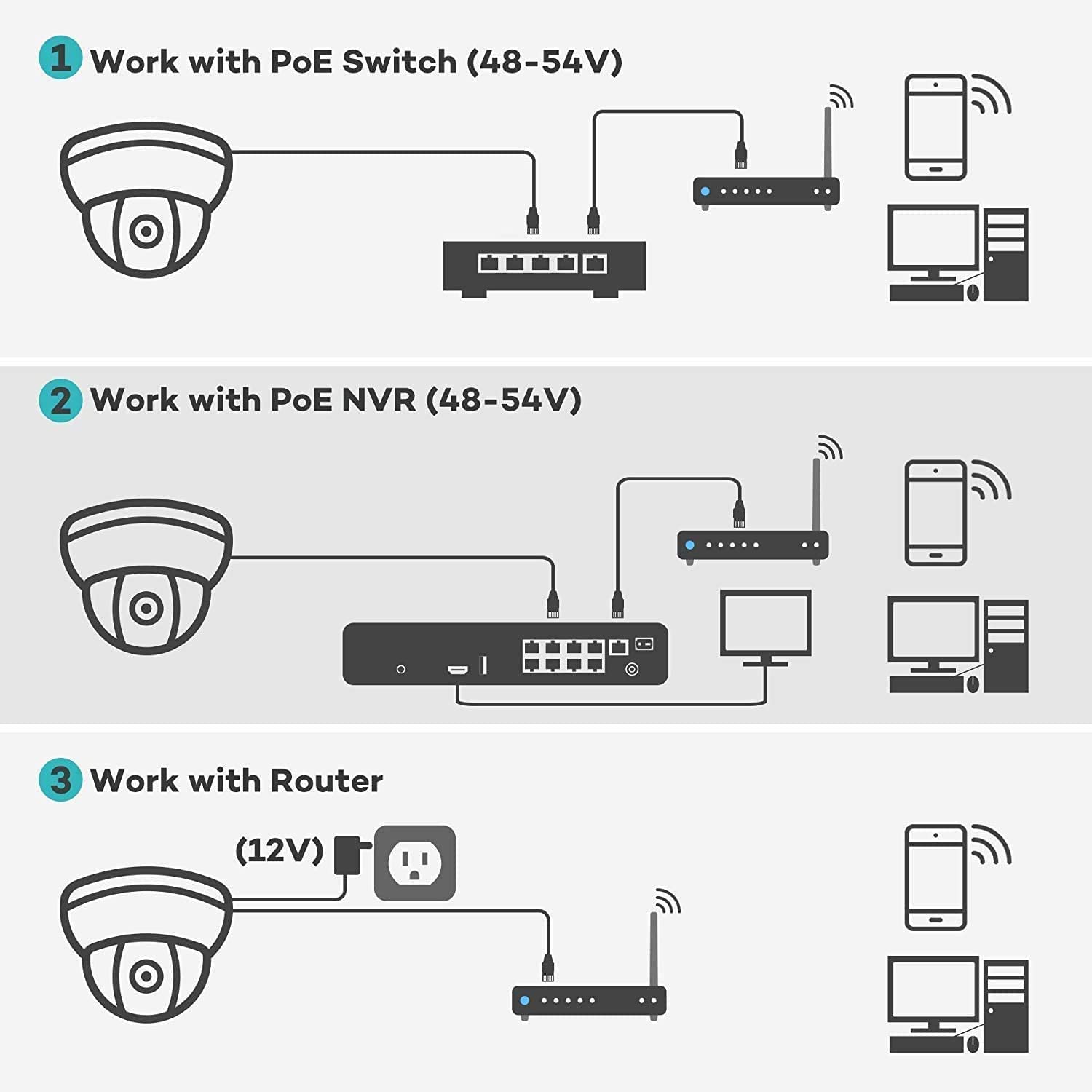 1 Work with PoE Switch (48-54V)

2 Work with PoE NVR (48-54V)

3 Work with Router

(12V)