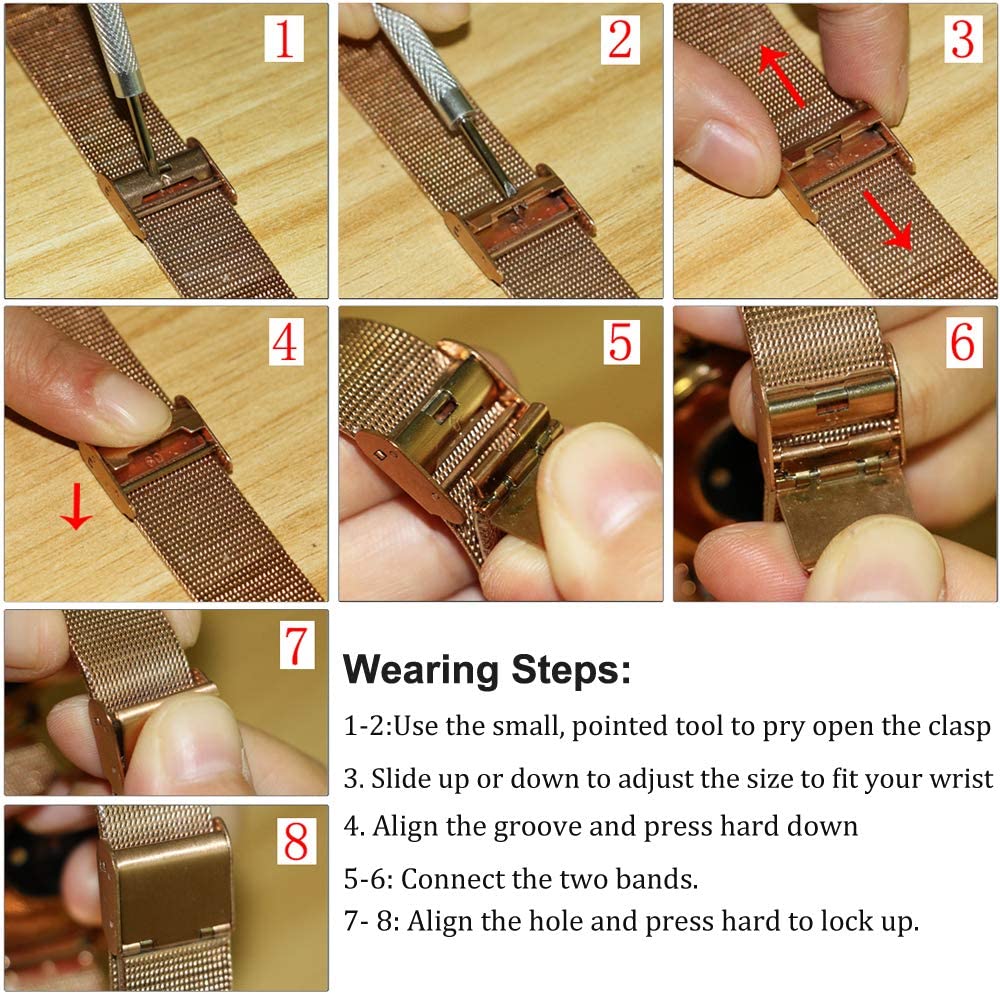 1

2

3

4

5

6

7

8

Wearing Steps:

1-2:Use the small, pointed tool to pry open the clasp

3. Slide up or down to adjust the size to fit your wrist

4. Align the groove and press hard down

5-6: Connect the two bands.

7- 8: Align the hole and press hard to lock up.