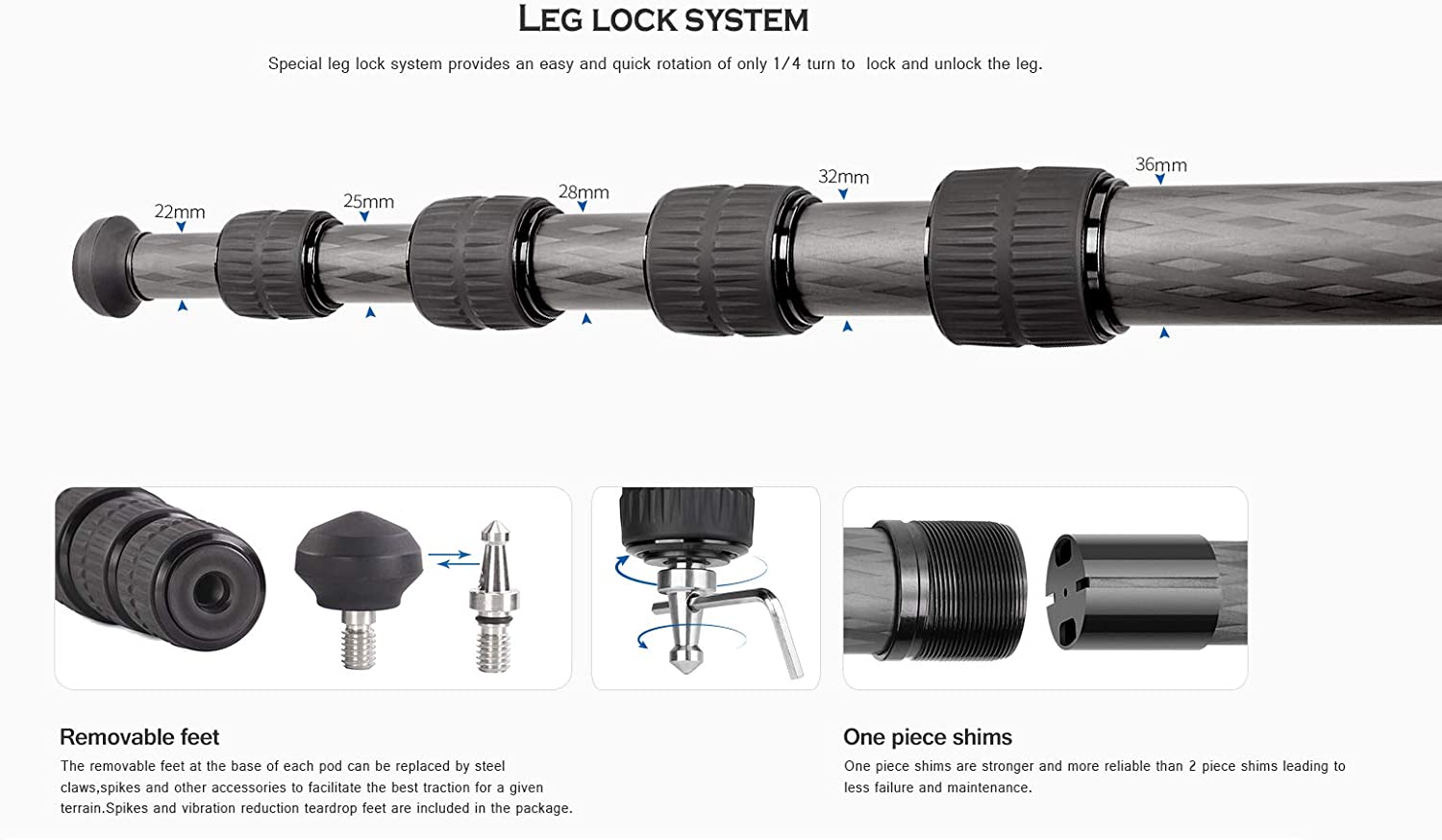 LEG LOCK SYSTEM

Special leg lock system provides an easy and quick rotation of only 1/4 turn to lock and unlock the leg.

22mm

25mm

28mm

32mm

36mm

Removable feet

The removable feet at the base of each pod can be replaced by steel claws,spikes and other accessories to facilitate the best traction for a given terrain.Spikes and vibration reduction teardrop feet are included in the package.

One piece shims

One piece shims are stronger and more reliable than 2 piece shims leading to less failure and maintenance.