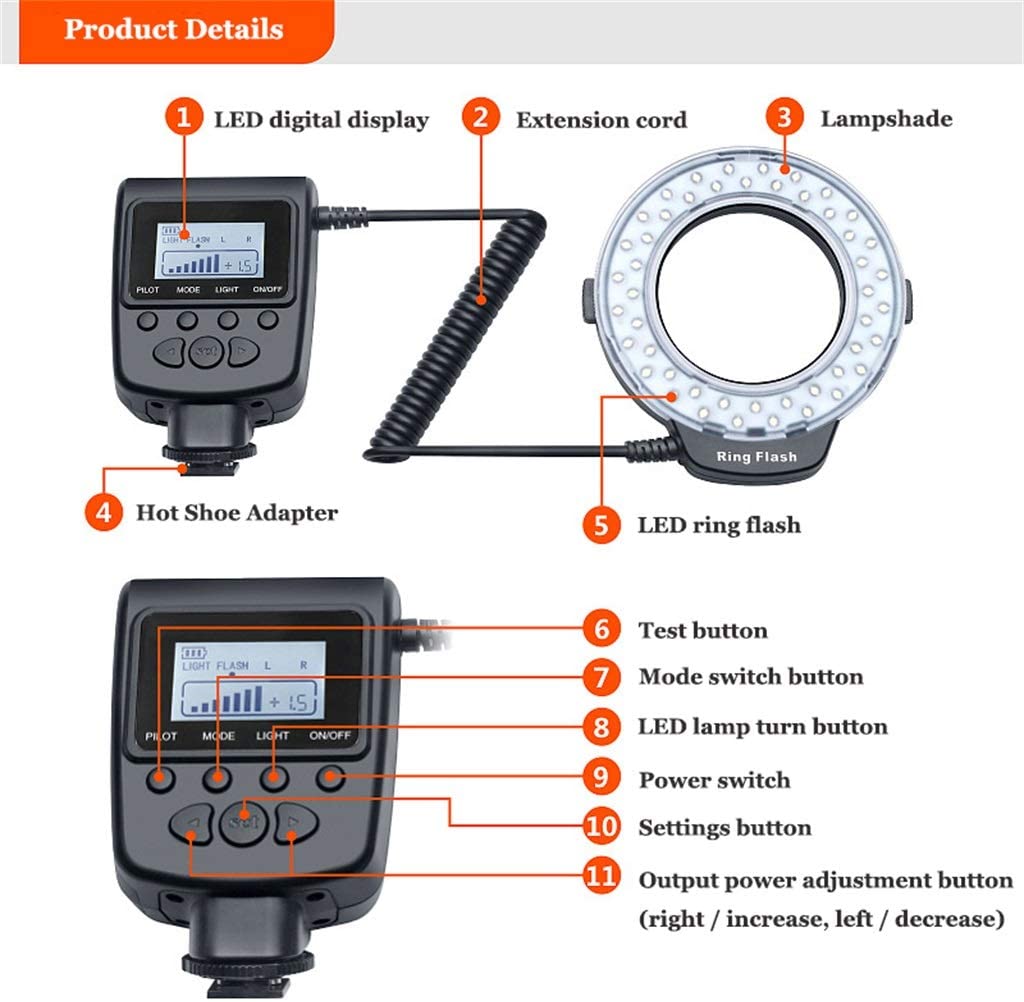 Product Details

1 LED digital display

2 Extension cord

3 Lampshade

LIGHT FLASH L R
+ 1.5
PILOT MODE LIGHT ON/OFF
set

Ring Flash

4 Hot Shoe Adapter

5 LED ring flash

LIGHT FLASH L R
+ 1.5
PILOT MODE LIGHT ON/OFF
set

6 Test button

7 Mode switch button

8 LED lamp turn button

9 Power switch

10 Settings button

11 Output power adjustment button (right / increase, left / decrease)