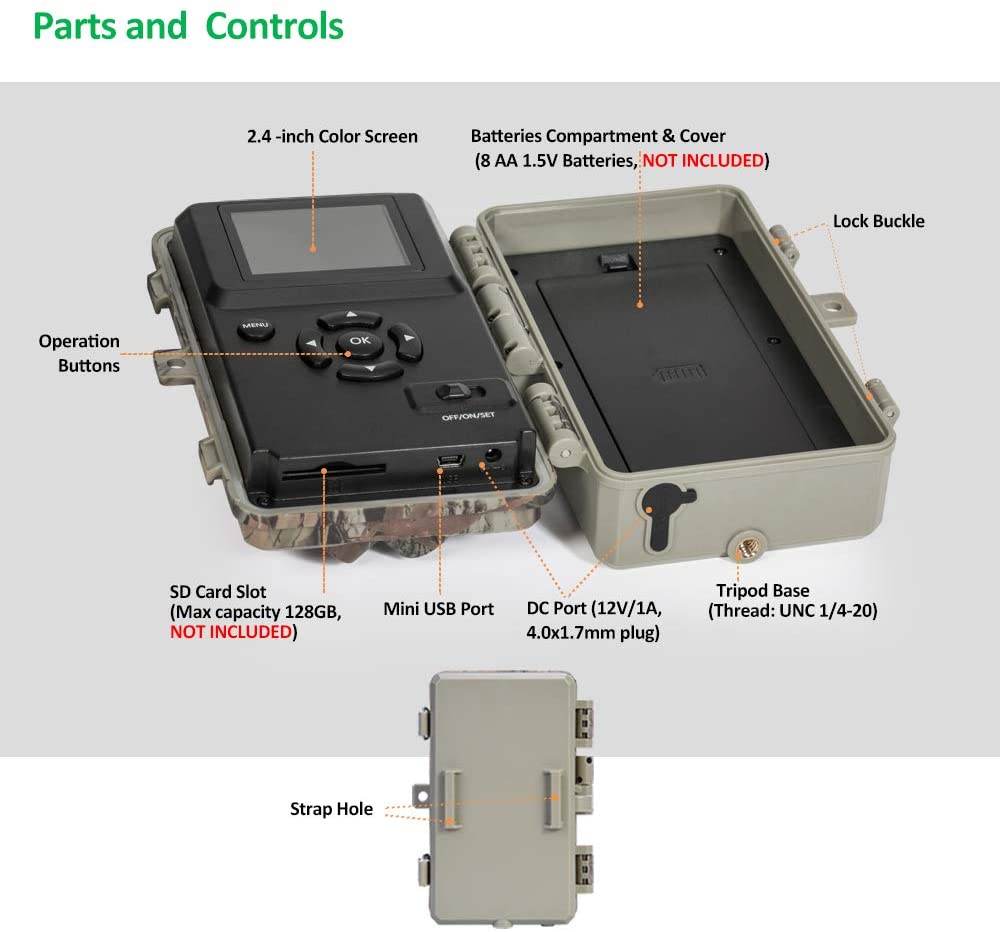 Parts and Controls

2.4 -inch Color Screen

Batteries Compartment & Cover (8 AA 1.5V Batteries, NOT INCLUDED)

Lock Buckle

Operation Buttons

MENU

OK

OFF/ON/SET

SD Card Slot (Max capacity 128GB, NOT INCLUDED)

Mini USB Port

DC Port (12V/1A, 4.0x1.7mm plug)

Tripod Base (Thread: UNC 1/4-20)

Strap Hole