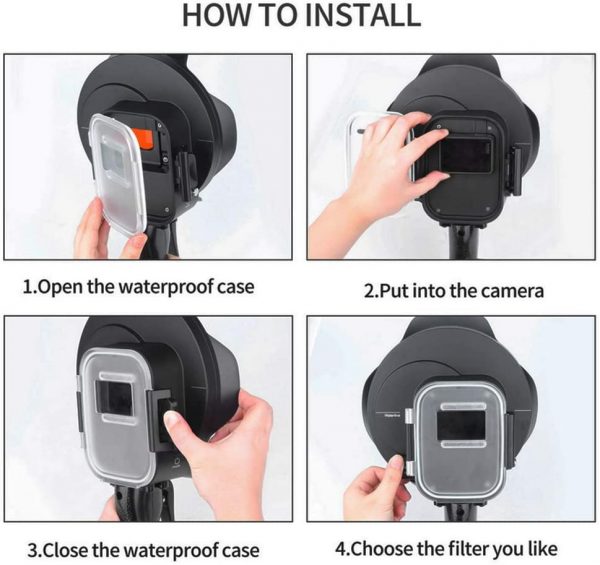 HOW TO INSTALL

1.Open the waterproof case

2.Put into the camera

3.Close the waterproof case

4.Choose the filter you like