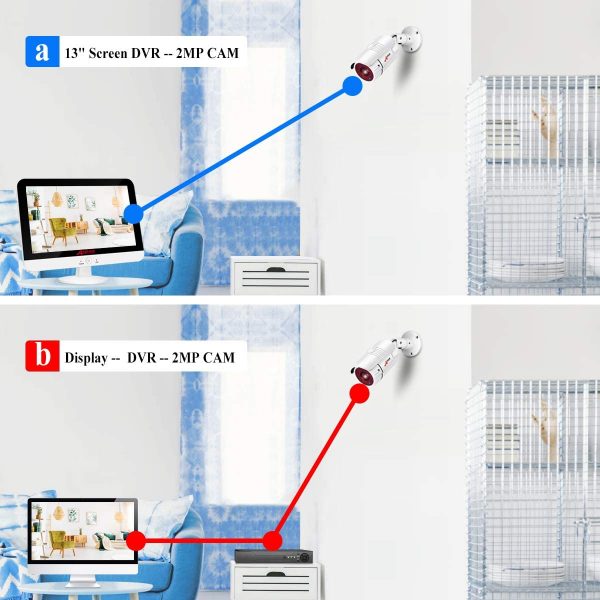 a 13" Screen DVR -- 2MP CAM

b Display -- DVR -- 2MP CAM