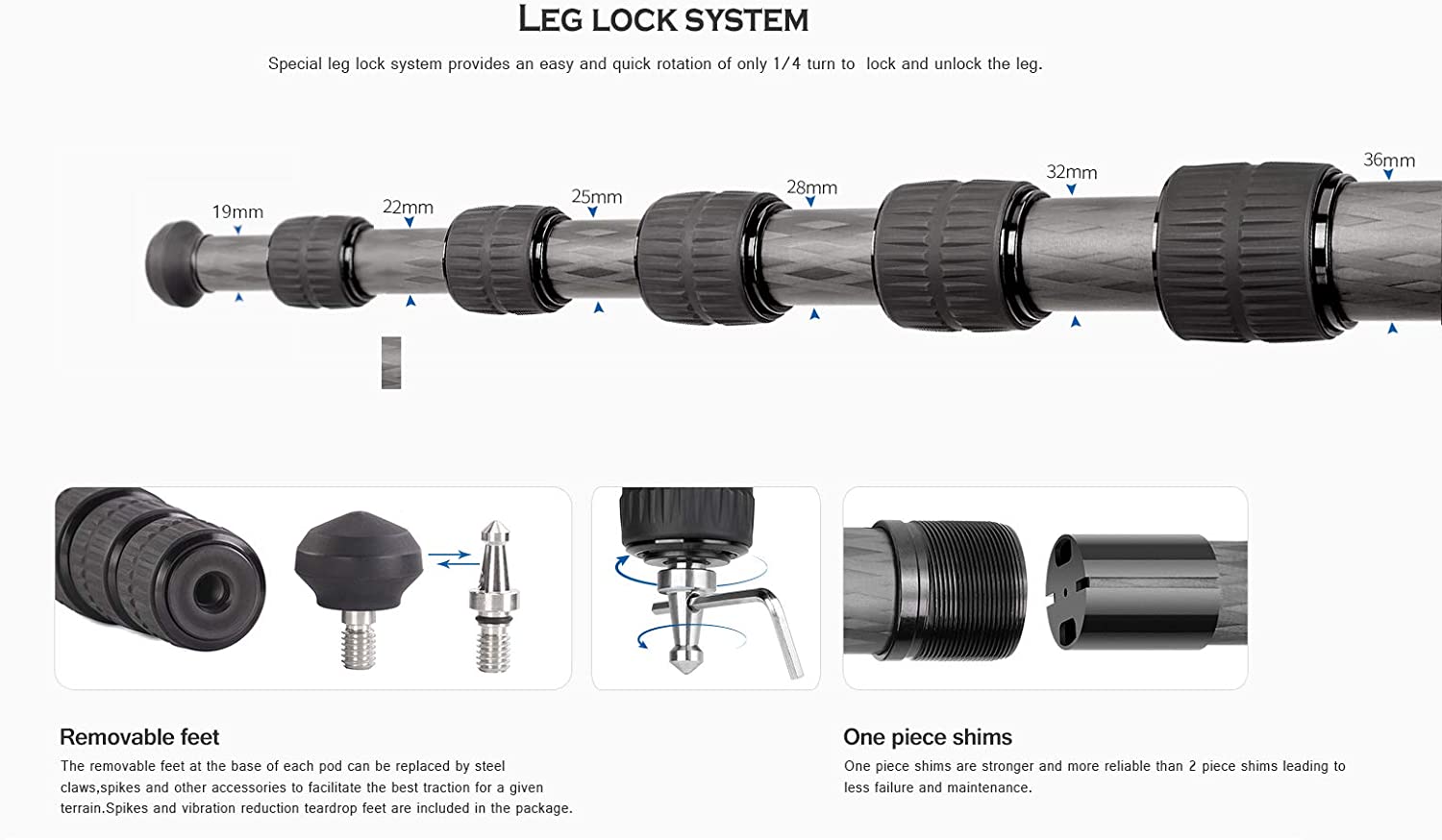 LEG LOCK SYSTEM

Special leg lock system provides an easy and quick rotation of only 1/4 turn to lock and unlock the leg.

19mm

22mm

25mm

28mm

32mm

36mm

Removable feet

The removable feet at the base of each pod can be replaced by steel claws,spikes and other accessories to facilitate the best traction for a given terrain.Spikes and vibration reduction teardrop feet are included in the package.

One piece shims

One piece shims are stronger and more reliable than 2 piece shims leading to less failure and maintenance.