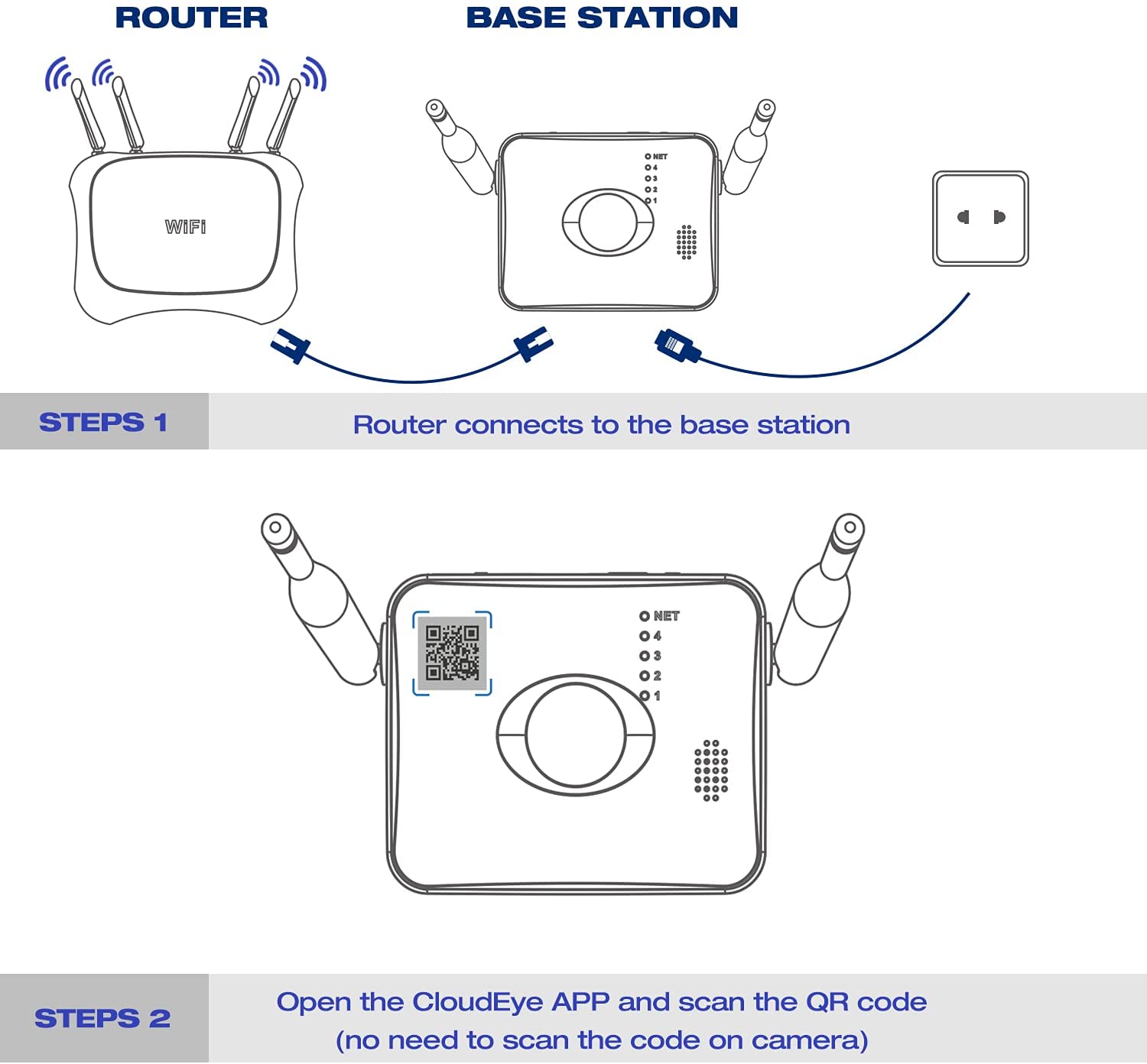 ROUTER

BASE STATION

WiFi

NET
4
3
2
1

STEPS 1

Router connects to the base station

NET
4
3
2
1

STEPS 2

Open the CloudEye APP and scan the QR code
(no need to scan the code on camera)