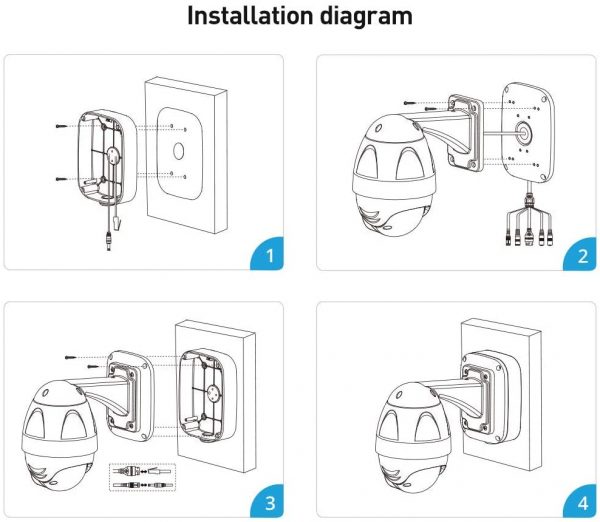 Installation diagram

1

2

3

4