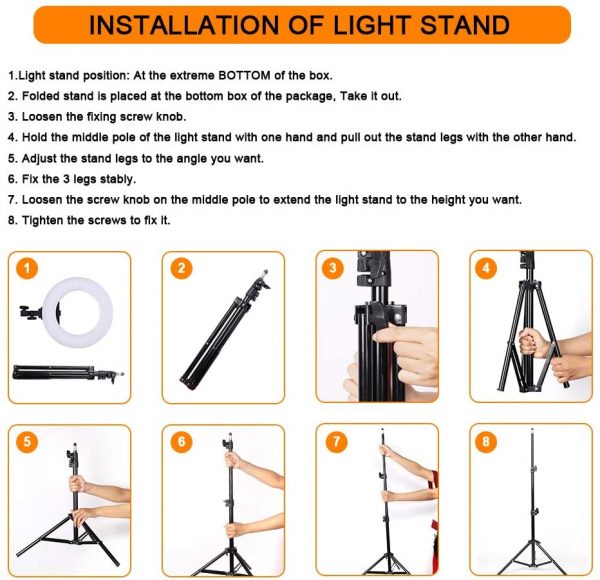 INSTALLATION OF LIGHT STAND

1.Light stand position: At the extreme BOTTOM of the box.
2. Folded stand is placed at the bottom box of the package, Take it out.
3. Loosen the fixing screw knob.
4. Hold the middle pole of the light stand with one hand and pull out the stand legs with the other hand.
5. Adjust the stand legs to the angle you want.
6. Fix the 3 legs stably.
7. Loosen the screw knob on the middle pole to extend the light stand to the height you want.
8. Tighten the screws to fix it.

1

2

3

4

5

6

7

8