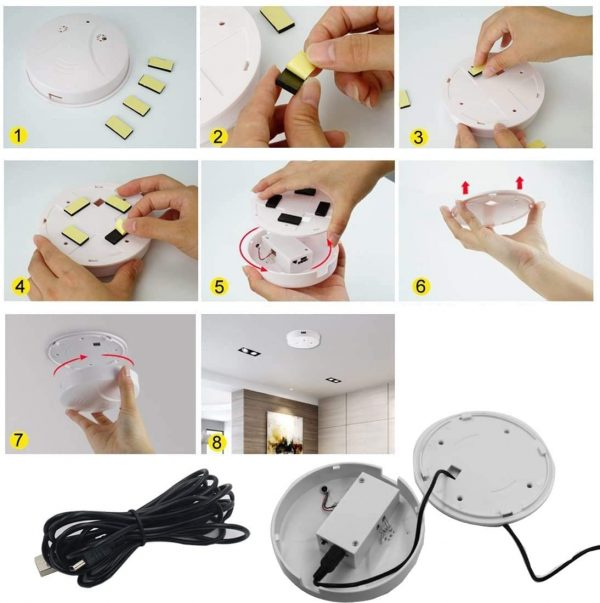 1
2
3
4
5
6
7
8