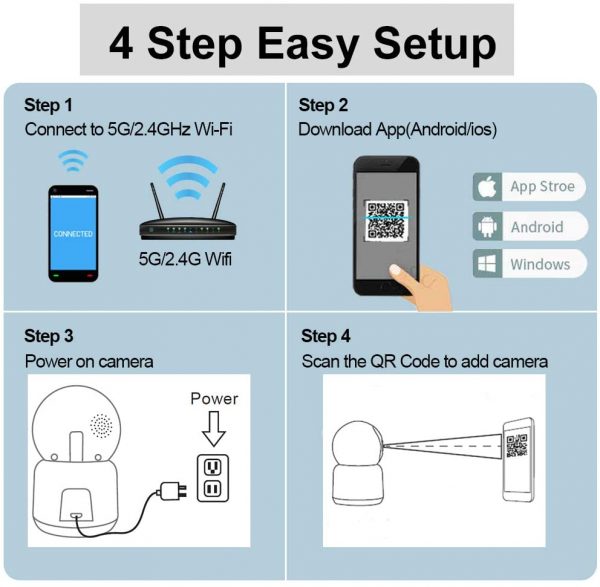 4 Step Easy Setup

Step 1
Connect to 5G/2.4GHz Wi-Fi

CONNECTED

5G/2.4G Wifi

Step 2
Download App(Android/ios)

App Stroe

Android

Windows

Step 3
Power on camera

Power

Step 4
Scan the QR Code to add camera