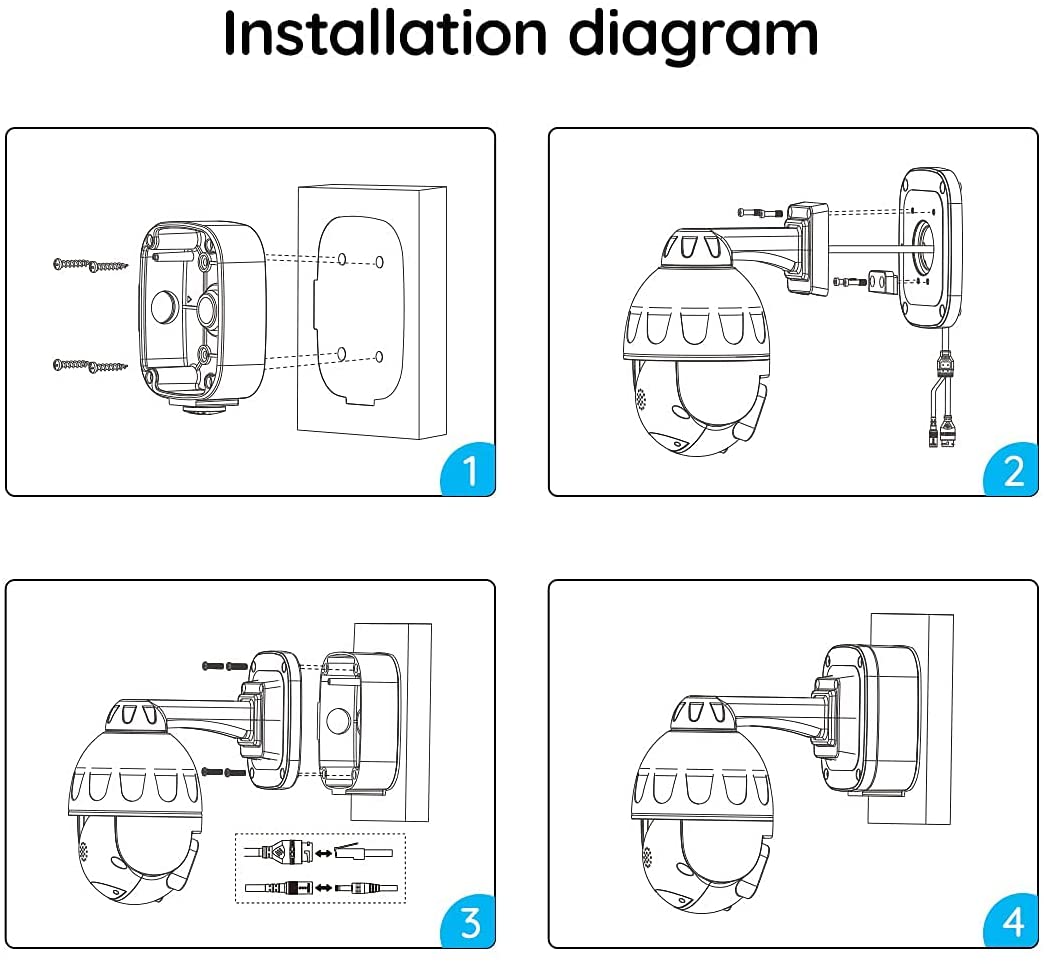 Installation diagram

1

2

3

4