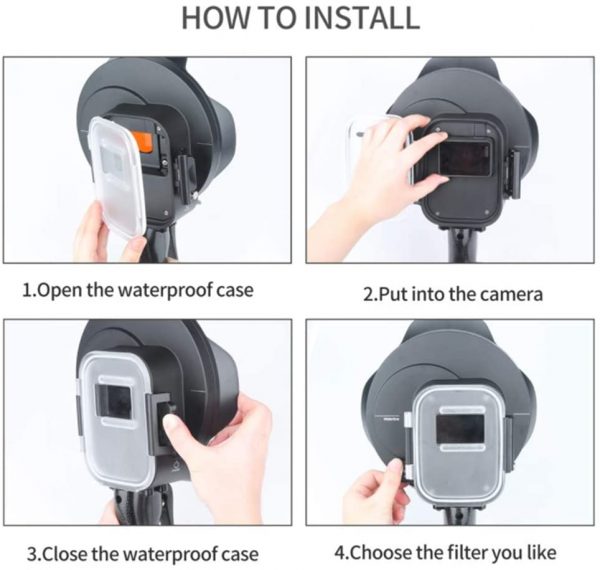 HOW TO INSTALL

1.Open the waterproof case

2.Put into the camera

3.Close the waterproof case

4.Choose the filter you like